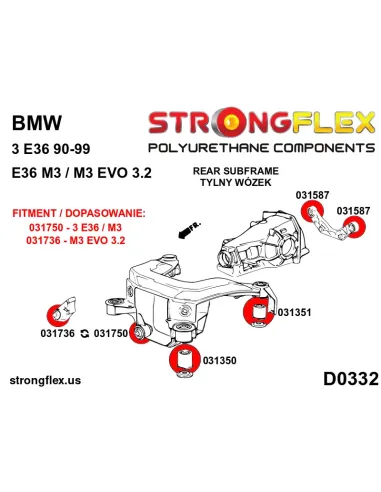 BMW

3 E36 90-99

E36 M3 / M3 EVO 3.2

STRONGFLEX

POLYURETHANE COMPONENTS

REAR SUBFRAME
TYLNY WÓZEK

FITMENT / DOPASOWANIE:
031750 - 3 E36 / M3
031736 - M3 EVO 3.2

FR.

031587

031587

031351

031736 031750

031350

strongflex.us

D0332