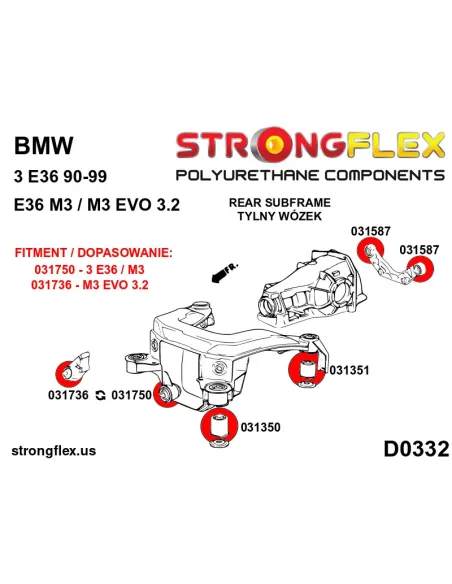 BMW

3 E36 90-99

E36 M3 / M3 EVO 3.2

STRONGFLEX
POLYURETHANE COMPONENTS

REAR SUBFRAME
TYLNY WÓZEK

FITMENT / DOPASOWANIE:
031750 - 3 E36 / M3
031736 - M3 EVO 3.2

FR.

031587

031587

031351

031736 031750

031350

strongflex.us

D0332