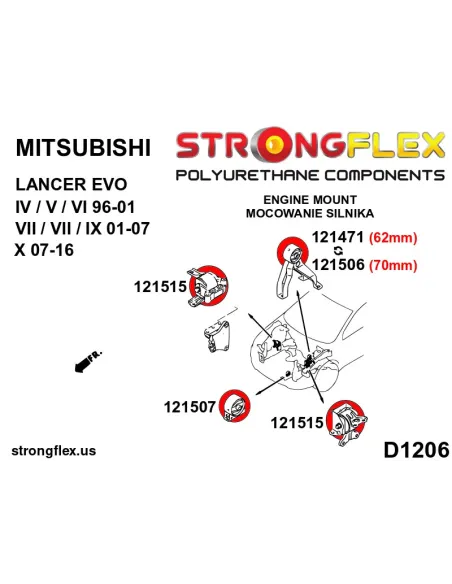 MITSUBISHI

LANCER EVO
IV / V / VI 96-01
VII / VII / IX 01-07
X 07-16

STRONGFLEX
POLYURETHANE COMPONENTS

ENGINE MOUNT
MOCOWANIE SILNIKA

121471 (62mm)
121506 (70mm)

121515

FR.

121507

121515

strongflex.us

D1206