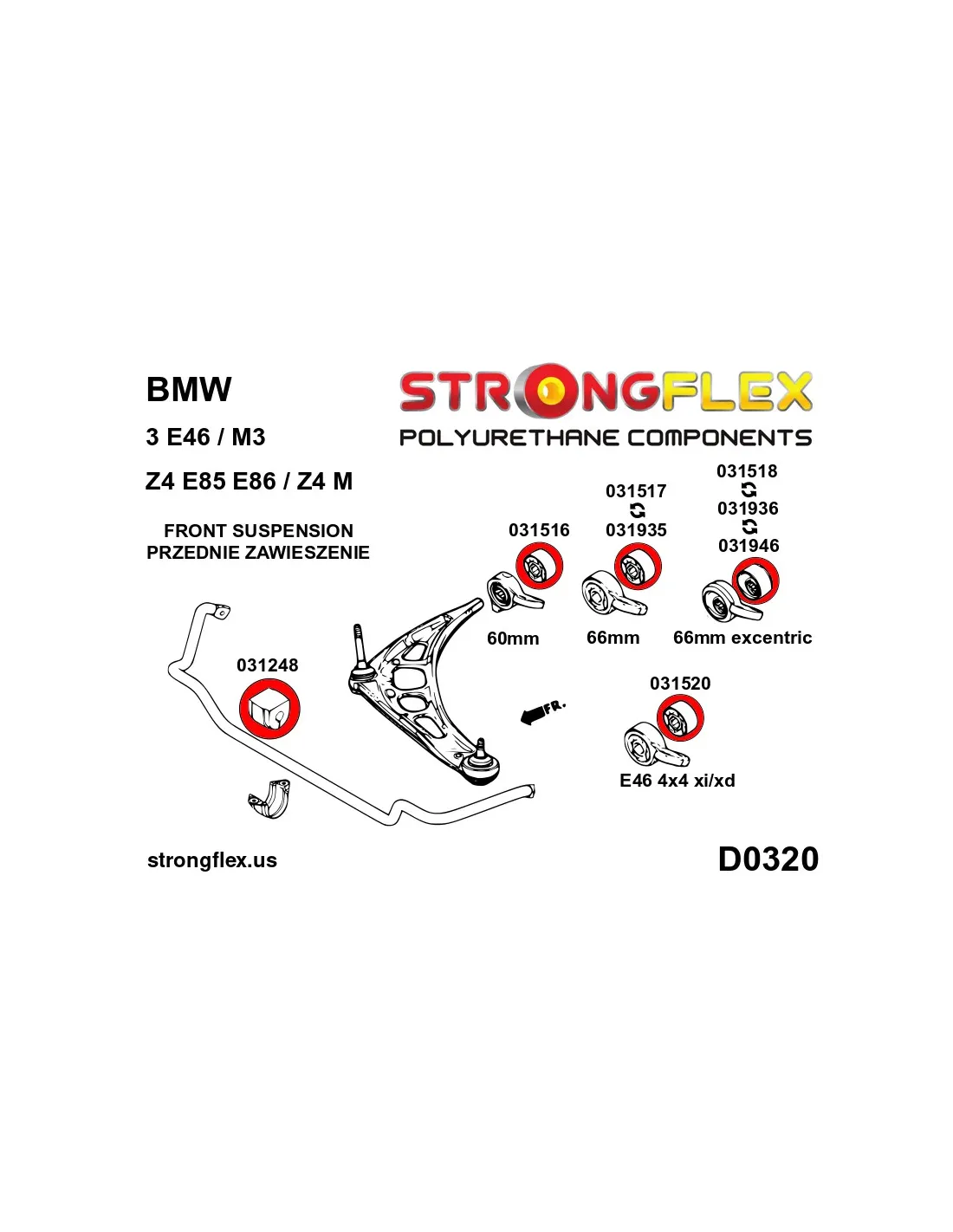 BMW

3 E46 / M3

Z4 E85 E86 / Z4 M

FRONT SUSPENSION
PRZEDNIE ZAWIESZENIE

STRONGFLEX
POLYURETHANE COMPONENTS

031516

60mm

031517
031935

66mm

031518
031936
031946

66mm excentric

031248

FR.

031520

E46 4x4 xi/xd

strongflex.us

D0320