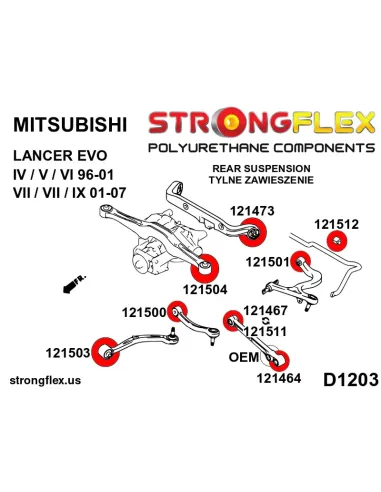 MITSUBISHI

LANCER EVO
IV / V / VI 96-01
VII / VII / IX 01-07

STRONGFLEX
POLYURETHANE COMPONENTS

REAR SUSPENSION
TYLNE ZAWIESZENIE

121473

121512

121501

121504

FR.

121500

121467

121511

121503

OEM

121464

strongflex.us

D1203