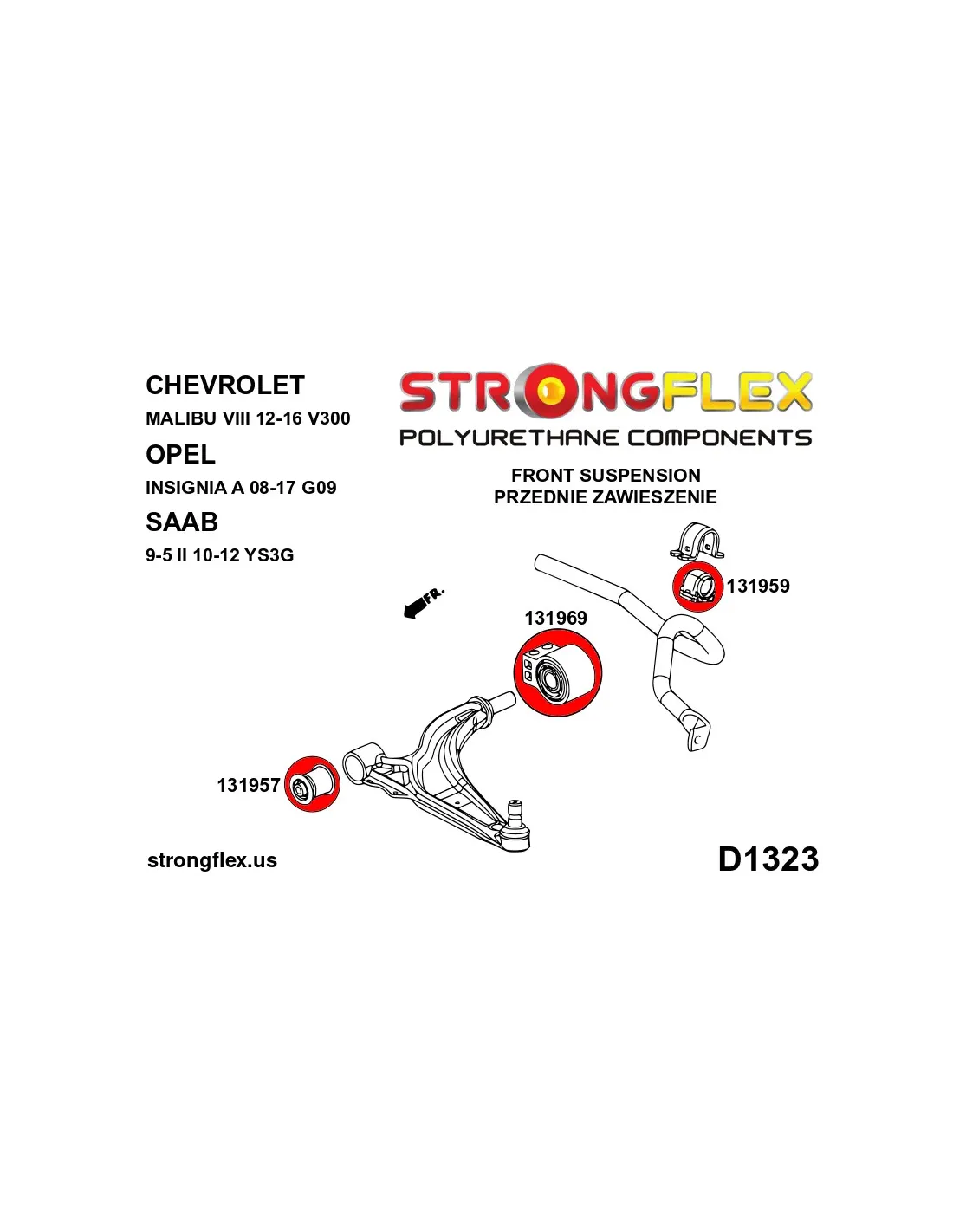 CHEVROLET
MALIBU VIII 12-16 V300
OPEL
INSIGNIA A 08-17 G09
SAAB
9-5 II 10-12 YS3G

STRONGFLEX
POLYURETHANE COMPONENTS

FRONT SUSPENSION
PRZEDNIE ZAWIESZENIE

FR.

131959

131969

131957

strongflex.us

D1323