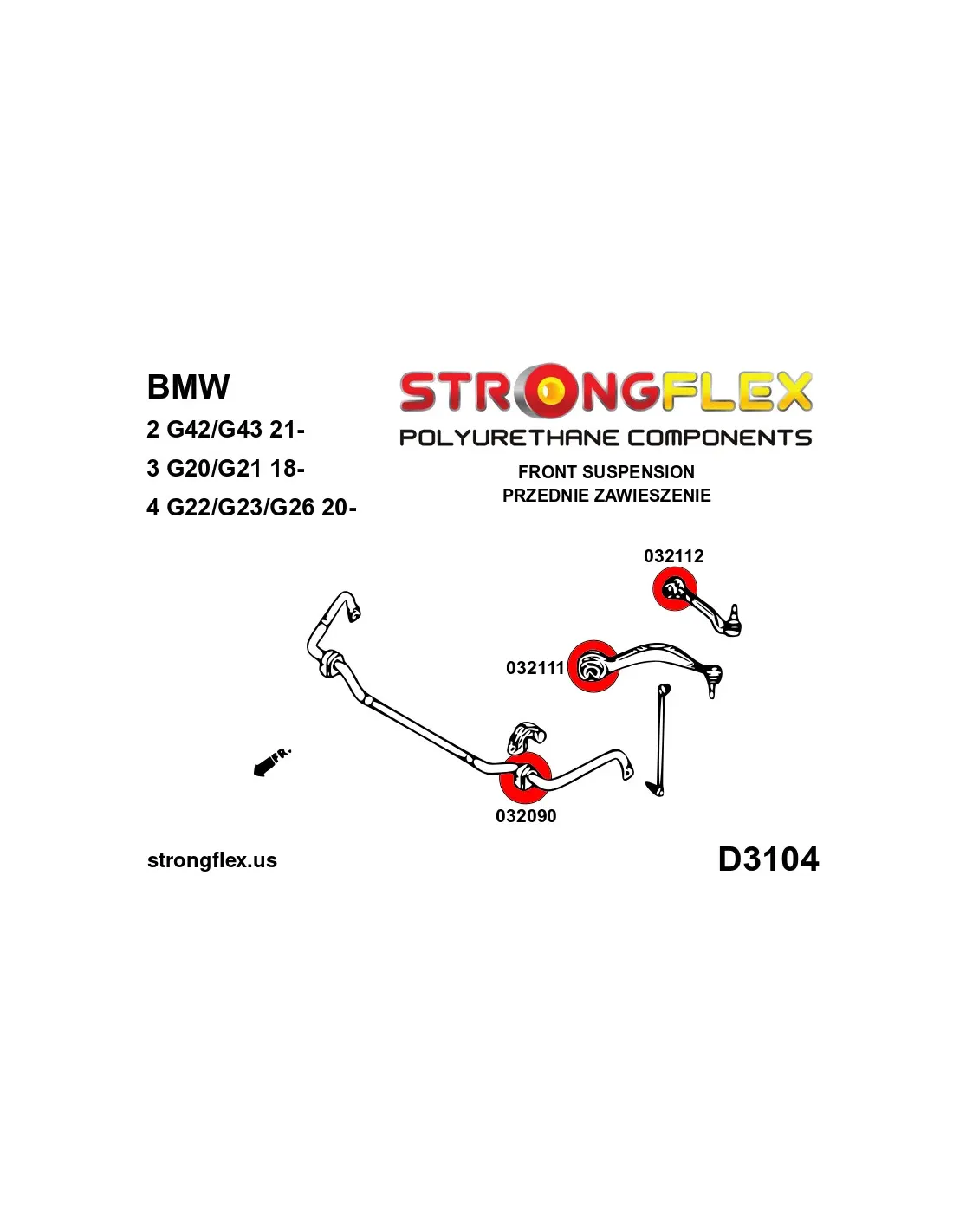 BMW
2 G42/G43 21-
3 G20/G21 18-
4 G22/G23/G26 20-

STRONGFLEX
POLYURETHANE COMPONENTS

FRONT SUSPENSION
PRZEDNIE ZAWIESZENIE

032112

032111

FR.

032090

strongflex.us

D3104