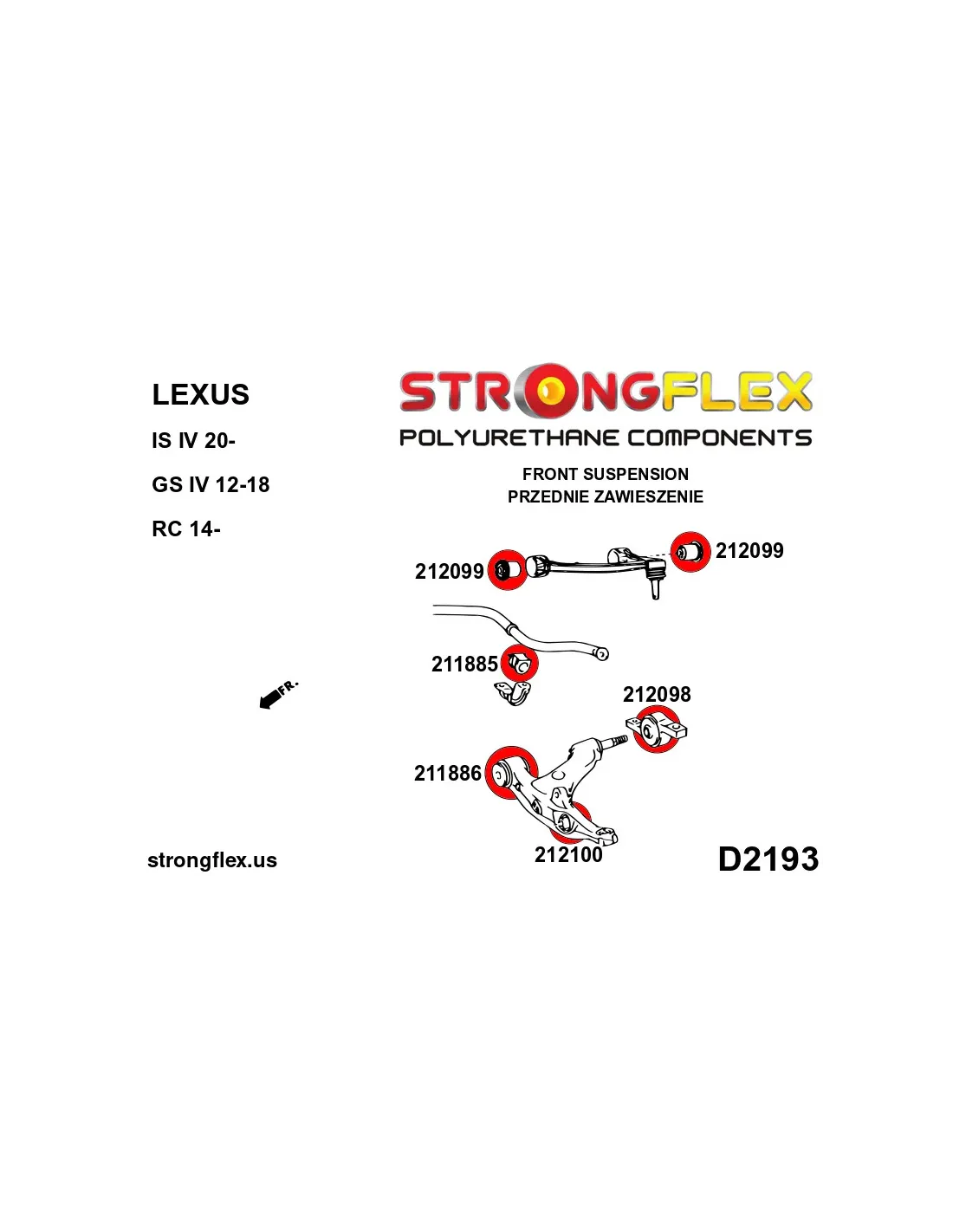 LEXUS

IS IV 20-

GS IV 12-18

RC 14-

STRONGFLEX

POLYURETHANE COMPONENTS

FRONT SUSPENSION
PRZEDNIE ZAWIESZENIE

212099

212099

211885

FR.

212098

211886

212100

strongflex.us

D2193