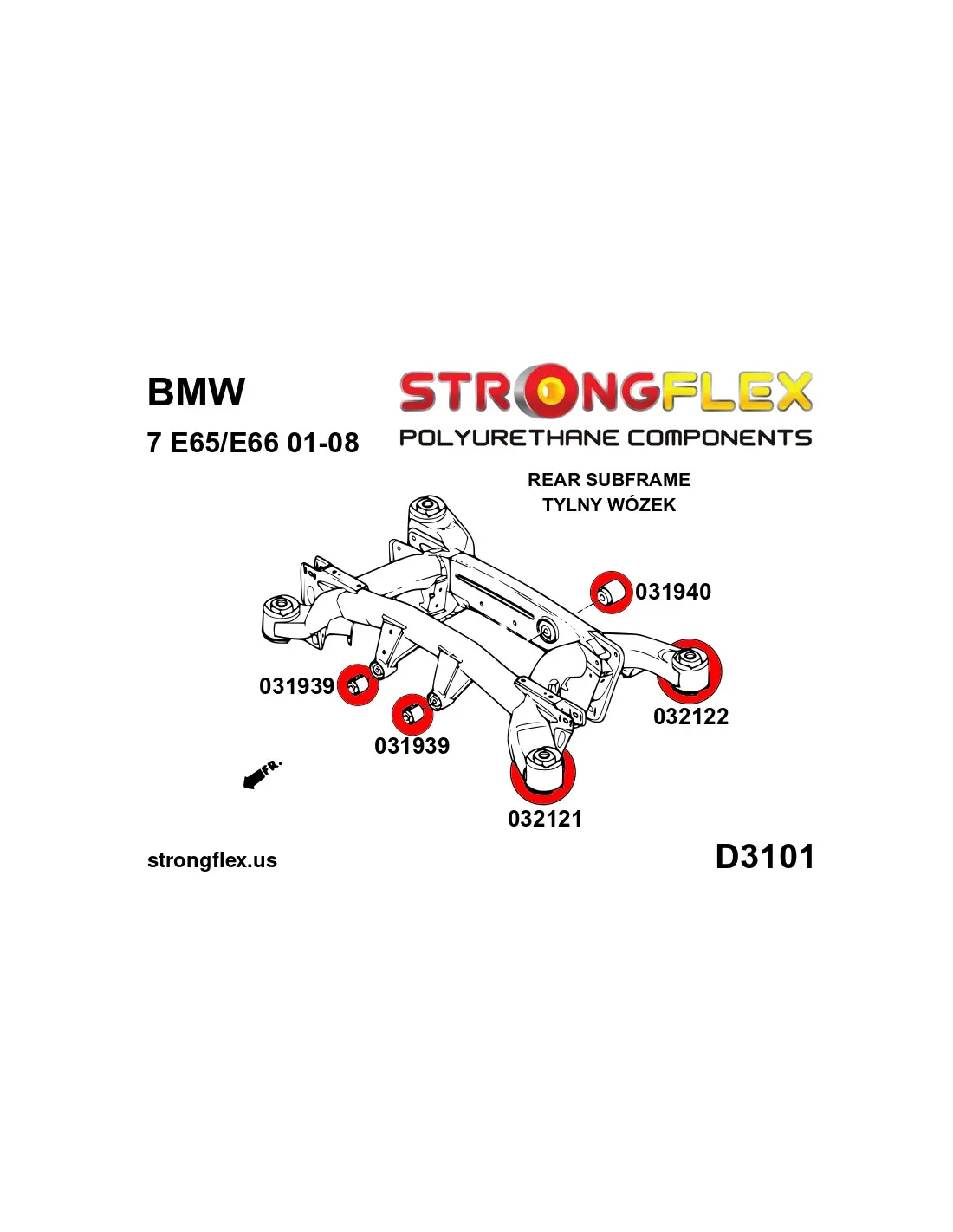 BMW

7 E65/E66 01-08

STRONGFLEX

POLYURETHANE COMPONENTS

REAR SUBFRAME
TYLNY WÓZEK

031940

031939

031939

032122

032121

FR.

strongflex.us

D3101