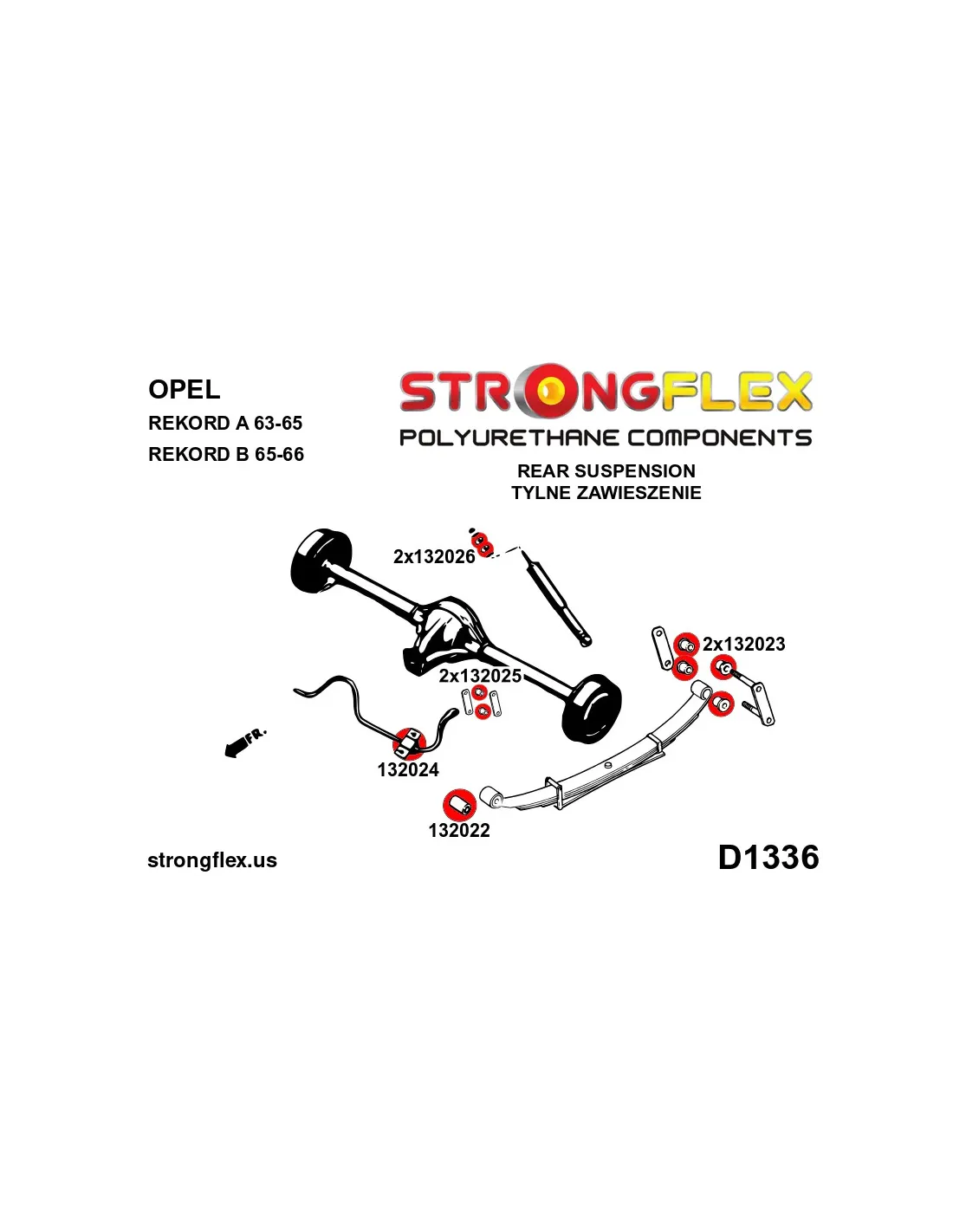 OPEL
REKORD A 63-65
REKORD B 65-66

STRONGFLEX
POLYURETHANE COMPONENTS

REAR SUSPENSION
TYLNE ZAWIESZENIE

2x132026

2x132023

2x132025

FR.

132024

132022

strongflex.us

D1336