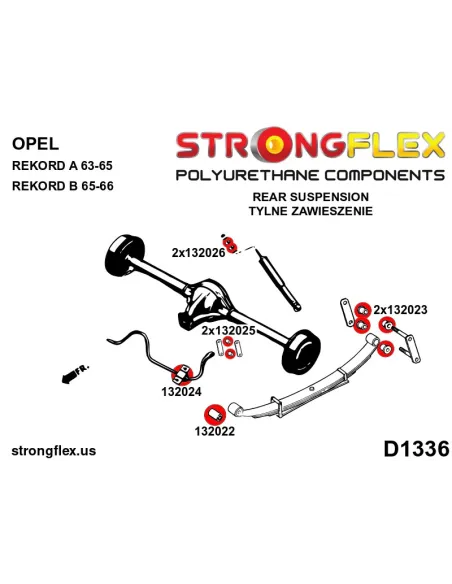 OPEL
REKORD A 63-65
REKORD B 65-66

STRONGFLEX
POLYURETHANE COMPONENTS

REAR SUSPENSION
TYLNE ZAWIESZENIE

2x132026

2x132023

2x132025

FR.

132024

132022

strongflex.us

D1336