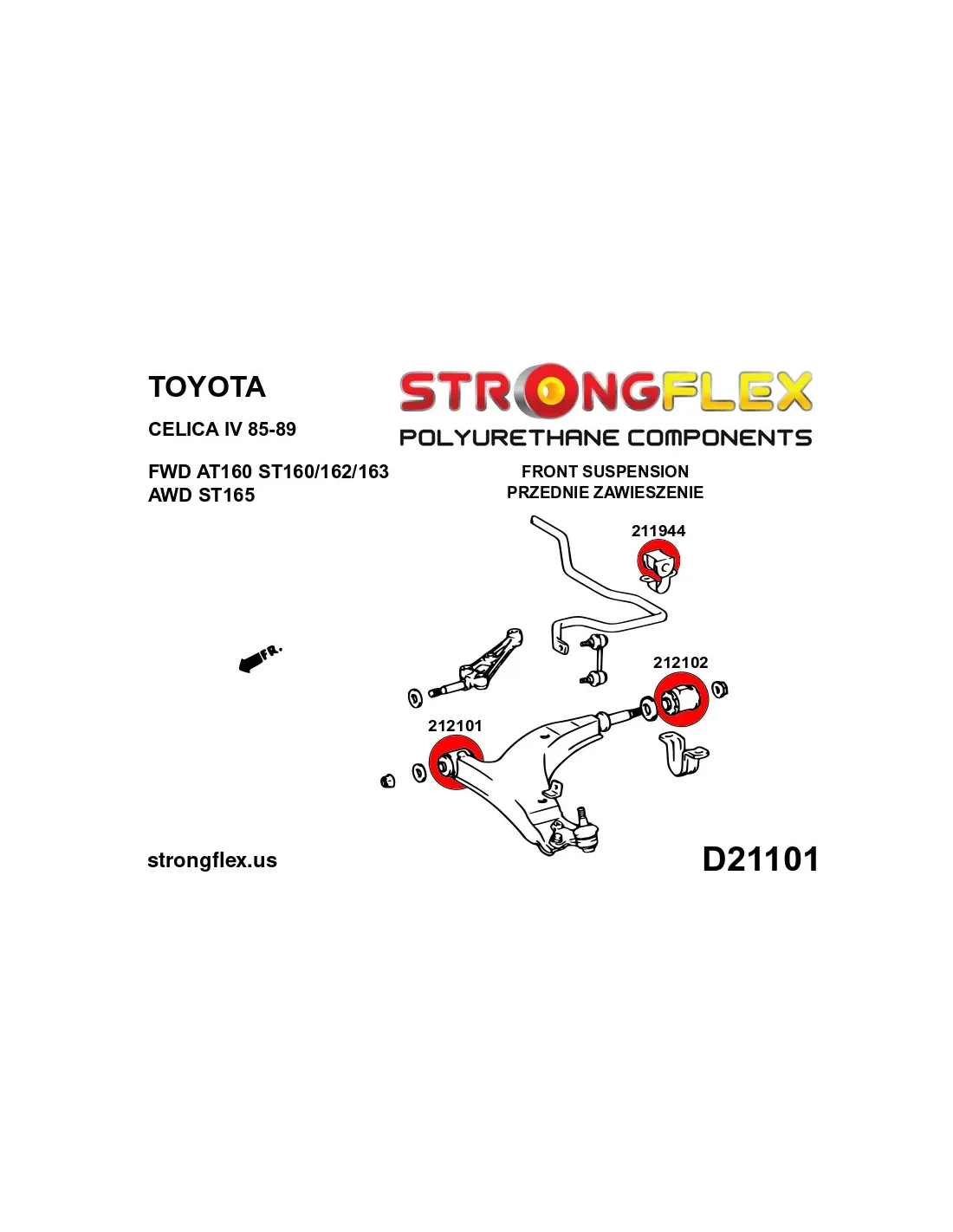 TOYOTA

CELICA IV 85-89

FWD AT160 ST160/162/163
AWD ST165

STRONGFLEX
POLYURETHANE COMPONENTS

FRONT SUSPENSION
PRZEDNIE ZAWIESZENIE

211944

FR.

212102

212101

strongflex.us

D21101