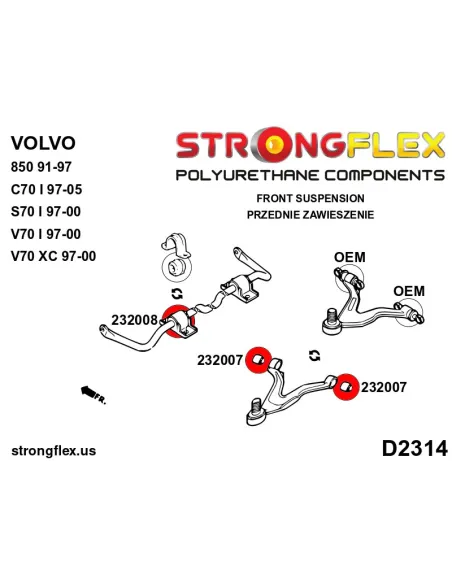 VOLVO
850 91-97
C70 I 97-05
S70 I 97-00
V70 I 97-00
V70 XC 97-00

STRONGFLEX
POLYURETHANE COMPONENTS
FRONT SUSPENSION
PRZEDNIE ZAWIESZENIE

OEM
OEM
232008
232007
232007
FR.

strongflex.us

D2314