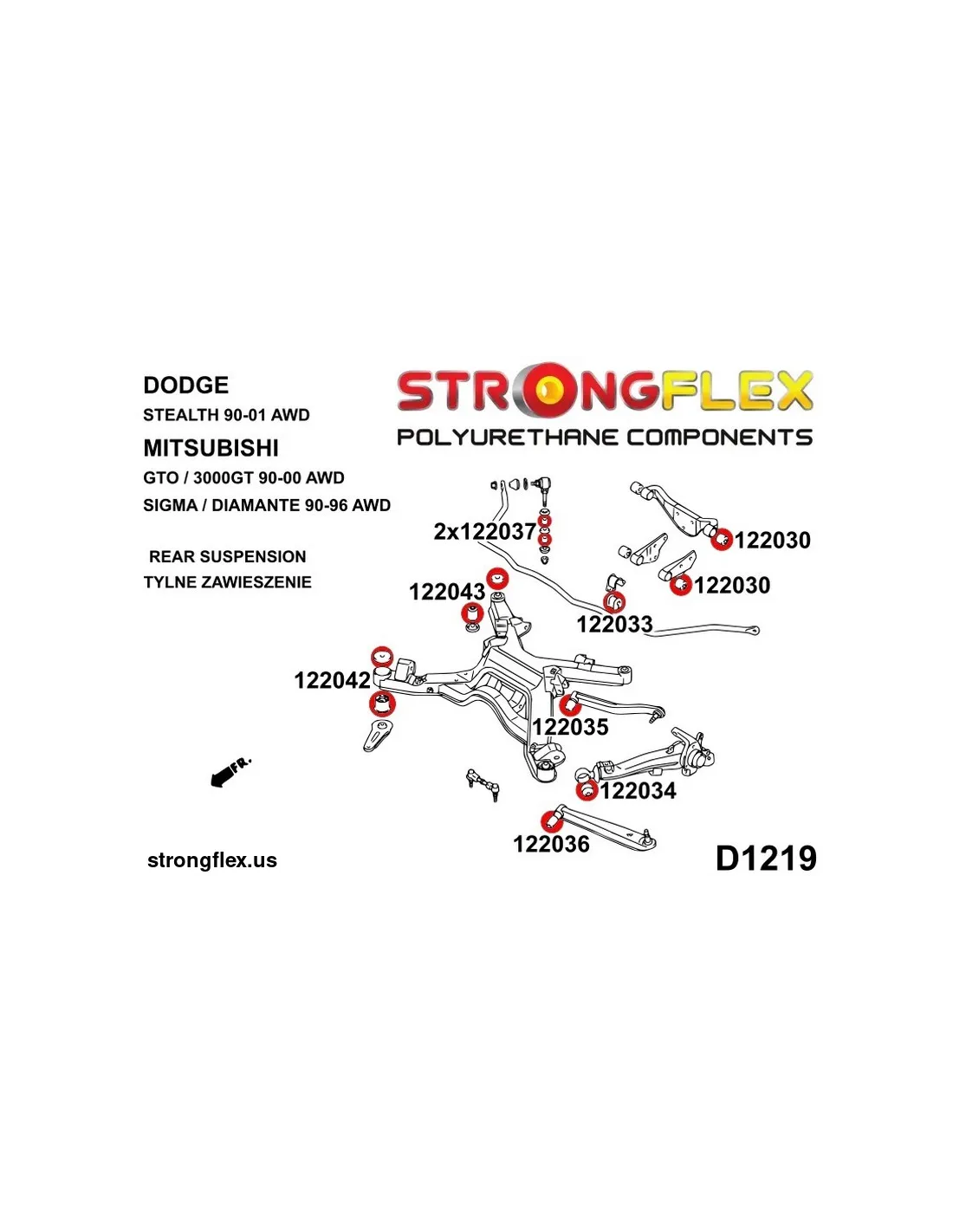 DODGE
STEALTH 90-01 AWD

MITSUBISHI
GTO / 3000GT 90-00 AWD
SIGMA / DIAMANTE 90-96 AWD

REAR SUSPENSION
TYLNE ZAWIESZENIE

STRONGFLEX
POLYURETHANE COMPONENTS

2x122037
122030
122030
122043
122033
122042
122035
122034
122036

FR.

strongflex.us

D1219