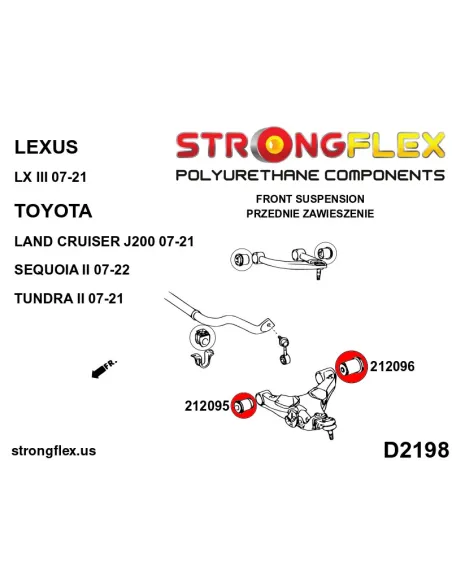 LEXUS

LX III 07-21

TOYOTA

LAND CRUISER J200 07-21

SEQUOIA II 07-22

TUNDRA II 07-21

STRONGFLEX

POLYURETHANE COMPONENTS

FRONT SUSPENSION
PRZEDNIE ZAWIESZENIE

FR.

212096

212095

strongflex.us

D2198