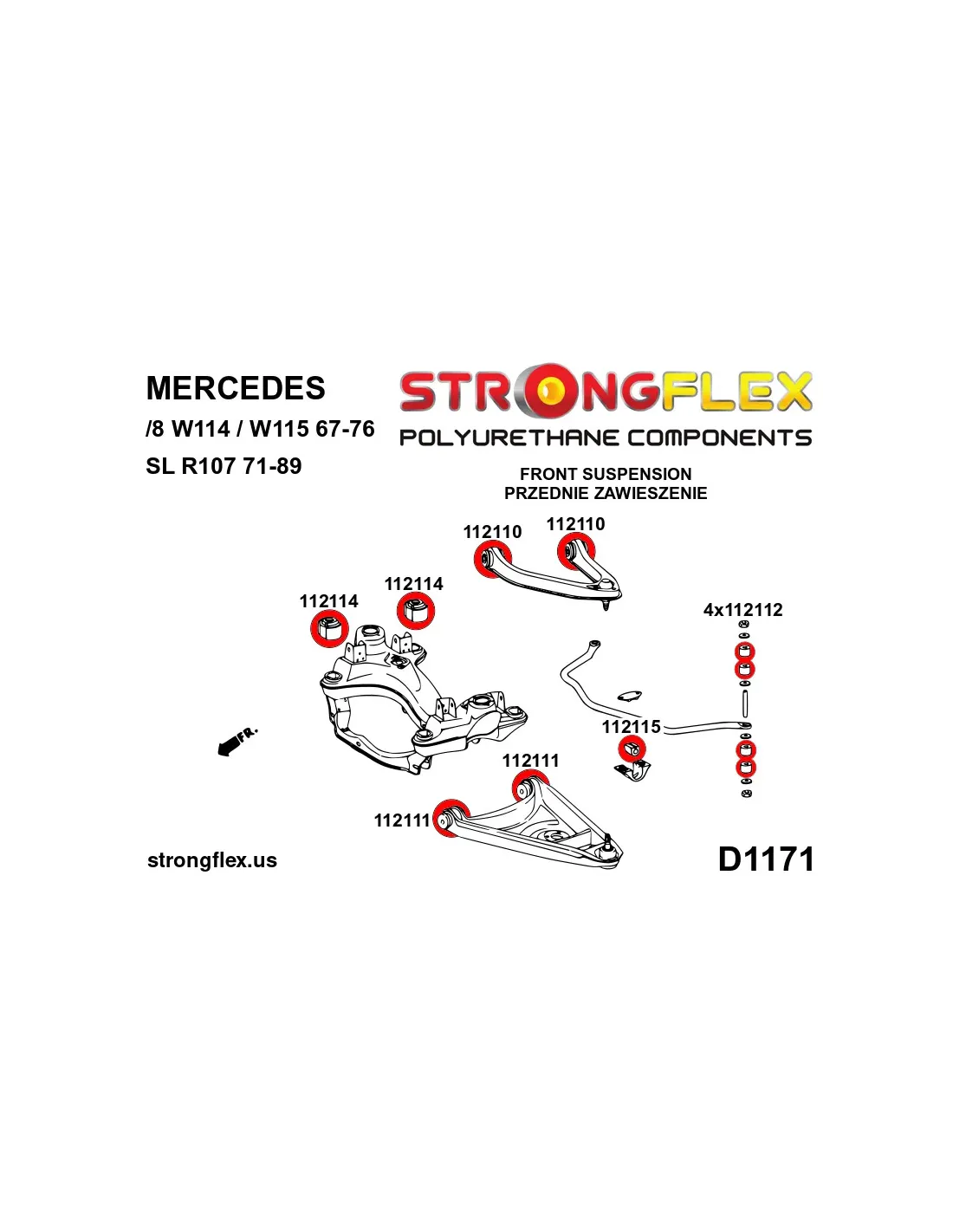 MERCEDES
/8 W114 / W115 67-76
SL R107 71-89

STRONGFLEX
POLYURETHANE COMPONENTS

FRONT SUSPENSION
PRZEDNIE ZAWIESZENIE

112110
112110
112114
112114
4x112112
FR.
112115
112111
112111

strongflex.us

D1171