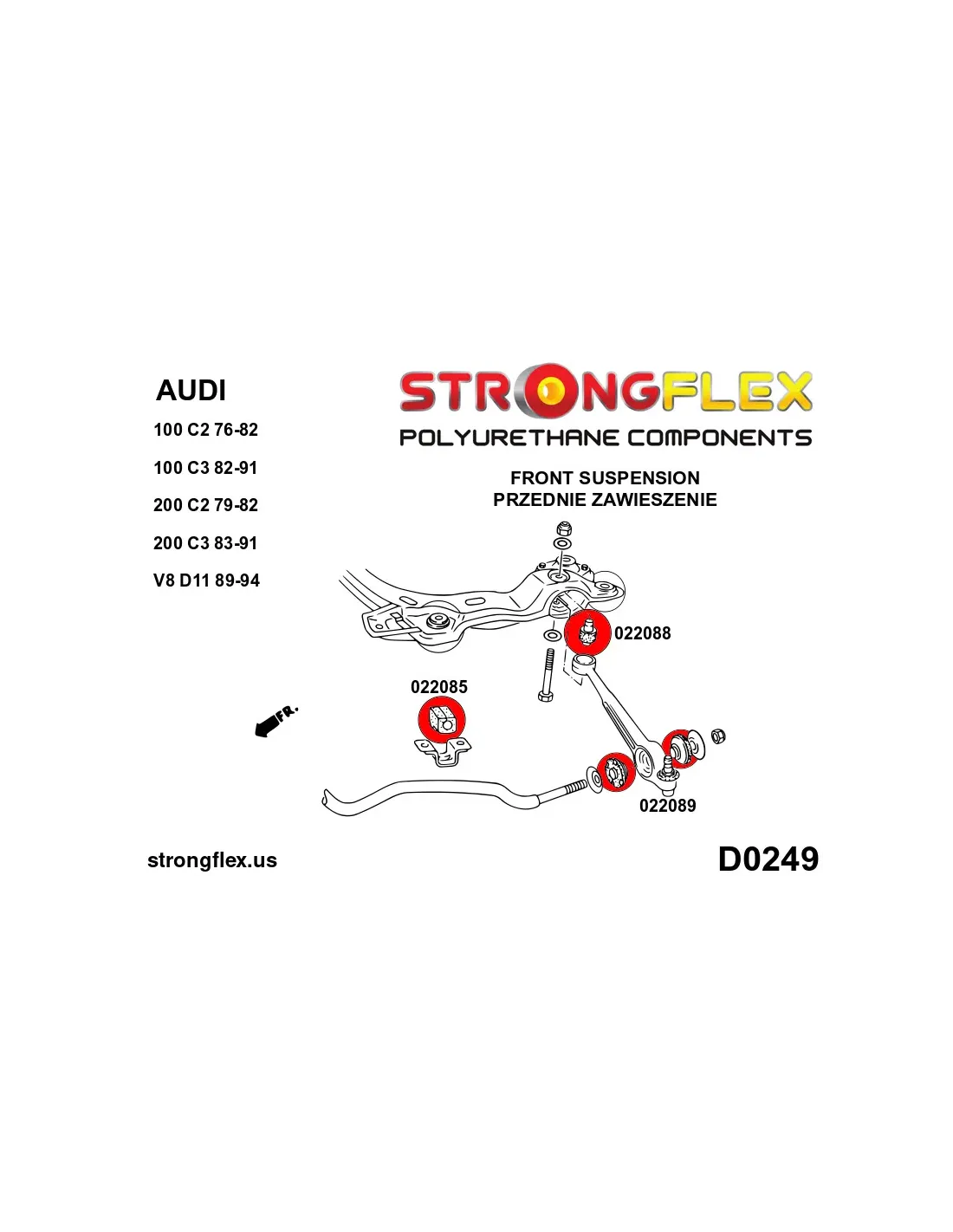 AUDI

100 C2 76-82

100 C3 82-91

200 C2 79-82

200 C3 83-91

V8 D11 89-94

STRONGFLEX

POLYURETHANE COMPONENTS

FRONT SUSPENSION
PRZEDNIE ZAWIESZENIE

022088

022085

FR.

022089

strongflex.us

D0249