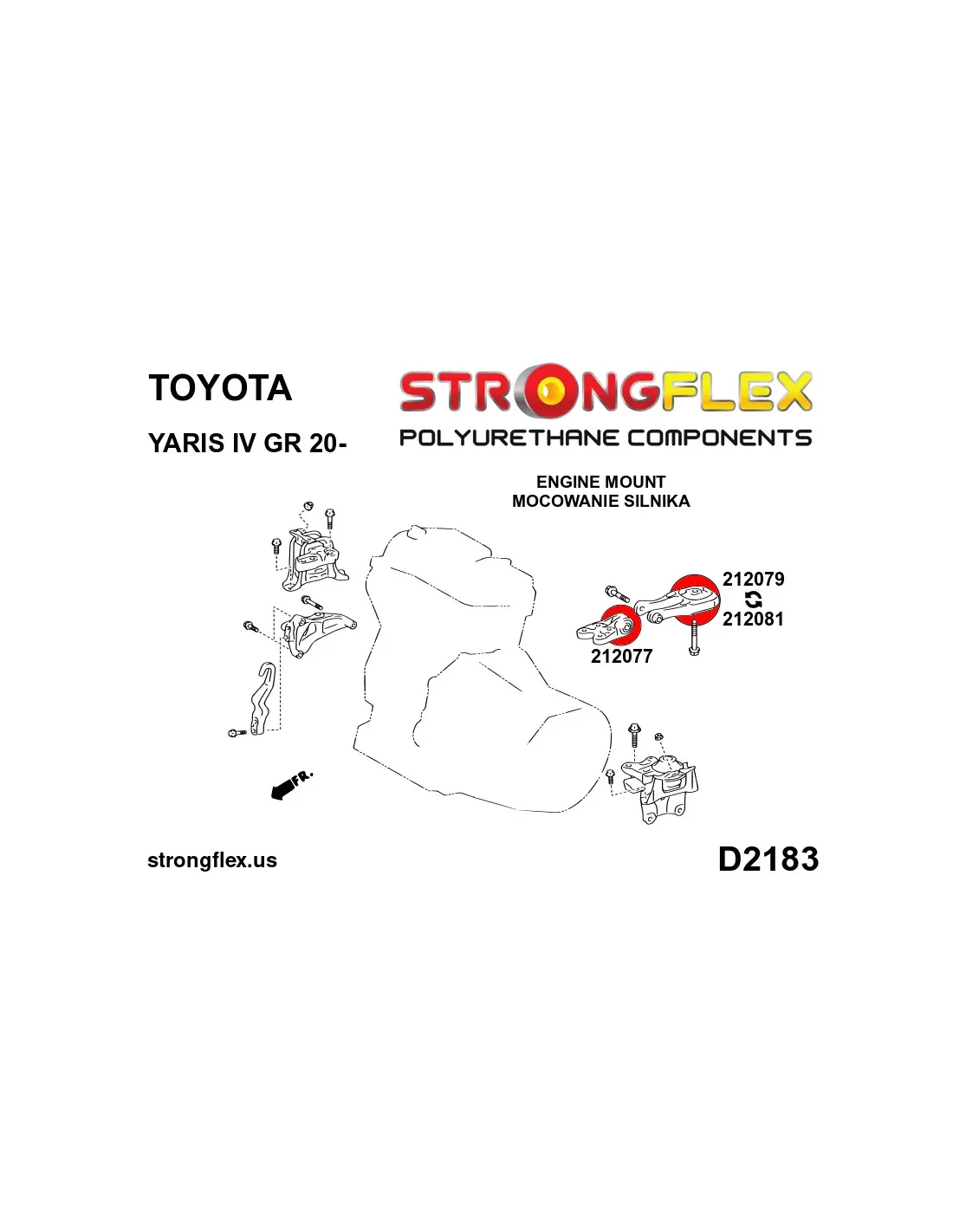 TOYOTA

YARIS IV GR 20-

STRONGFLEX

POLYURETHANE COMPONENTS

ENGINE MOUNT
MOCOWANIE SILNIKA

212079

212081

212077

FR.

strongflex.us

D2183