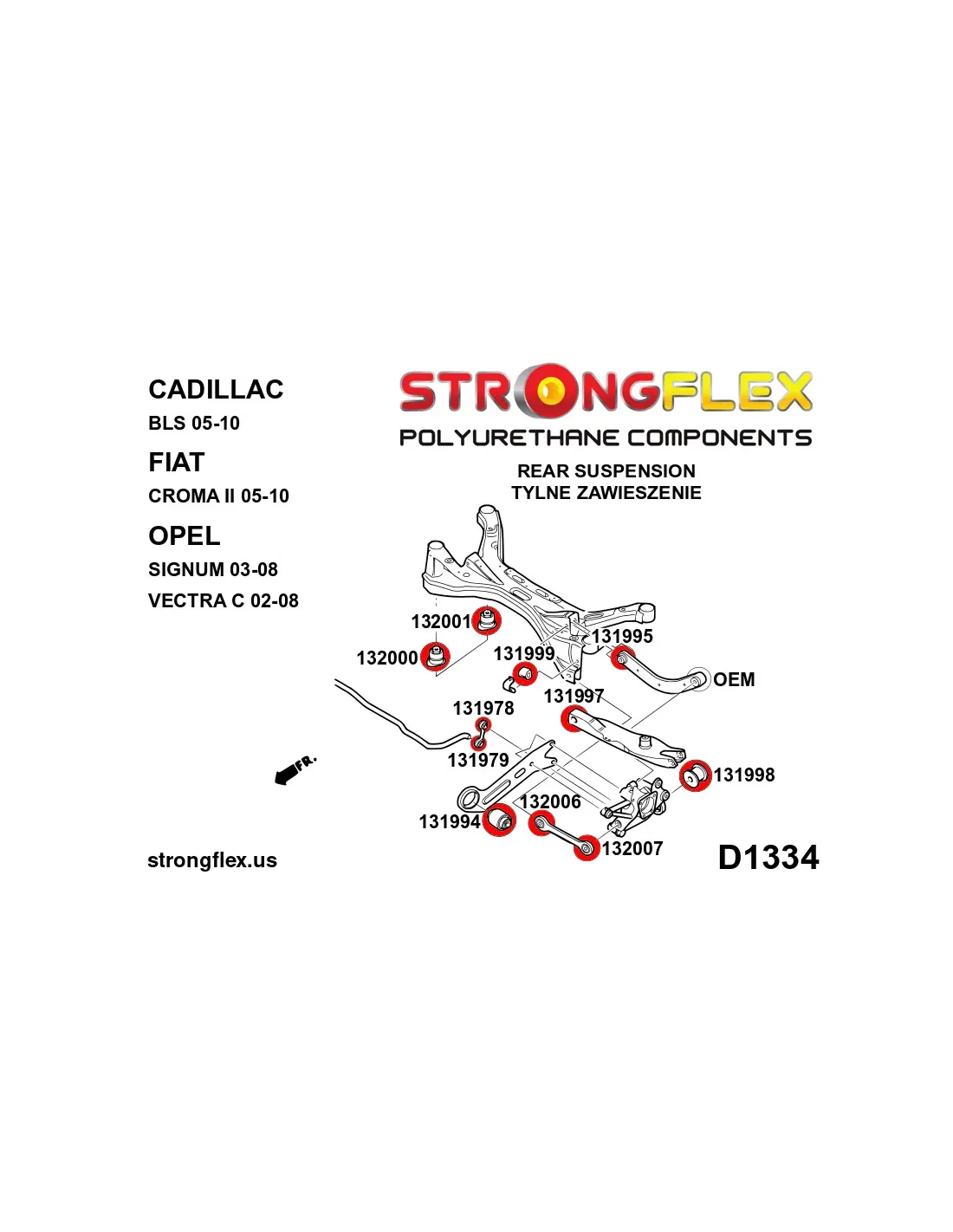 CADILLAC
BLS 05-10
FIAT
CROMA II 05-10
OPEL
SIGNUM 03-08
VECTRA C 02-08

STRONGFLEX
POLYURETHANE COMPONENTS

REAR SUSPENSION
TYLNE ZAWIESZENIE

132001
132000
131999
131995
OEM
131997
131978
131979
FR.
131998
132006
131994
132007

strongflex.us

D1334