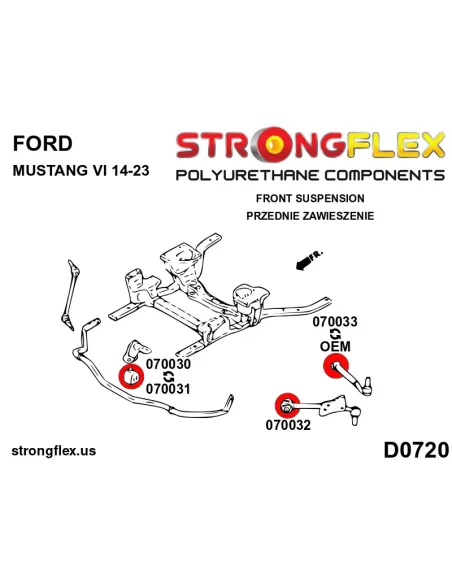 FORD
MUSTANG VI 14-23

STRONGFLEX
POLYURETHANE COMPONENTS

FRONT SUSPENSION
PRZEDNIE ZAWIESZENIE

FR.

070033
OEM

070030
070031

070032

strongflex.us

D0720