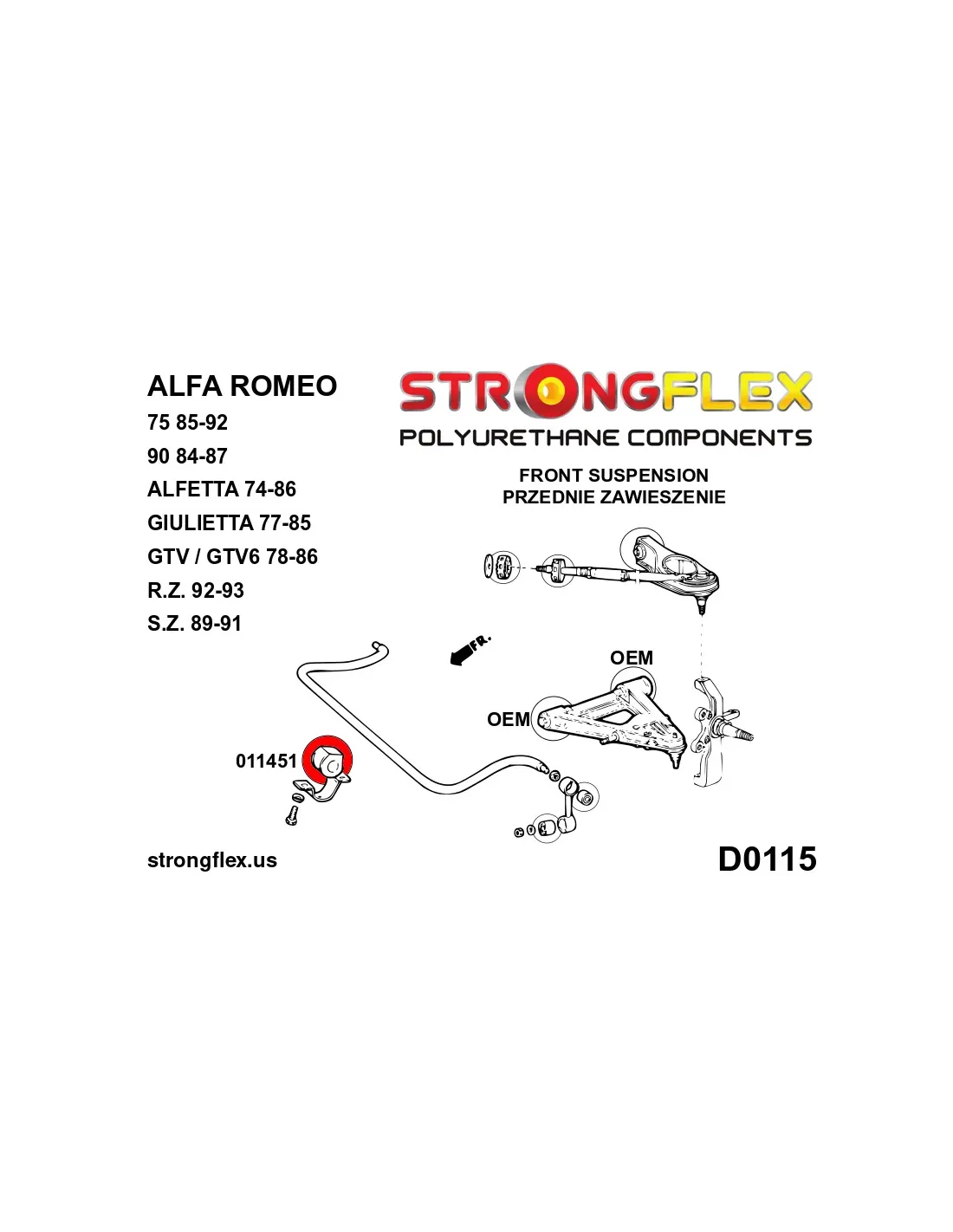 ALFA ROMEO
75 85-92
90 84-87
ALFETTA 74-86
GIULIETTA 77-85
GTV / GTV6 78-86
R.Z. 92-93
S.Z. 89-91

STRONGFLEX
POLYURETHANE COMPONENTS

FRONT SUSPENSION
PRZEDNIE ZAWIESZENIE

FR.

OEM
OEM
011451

strongflex.us

D0115