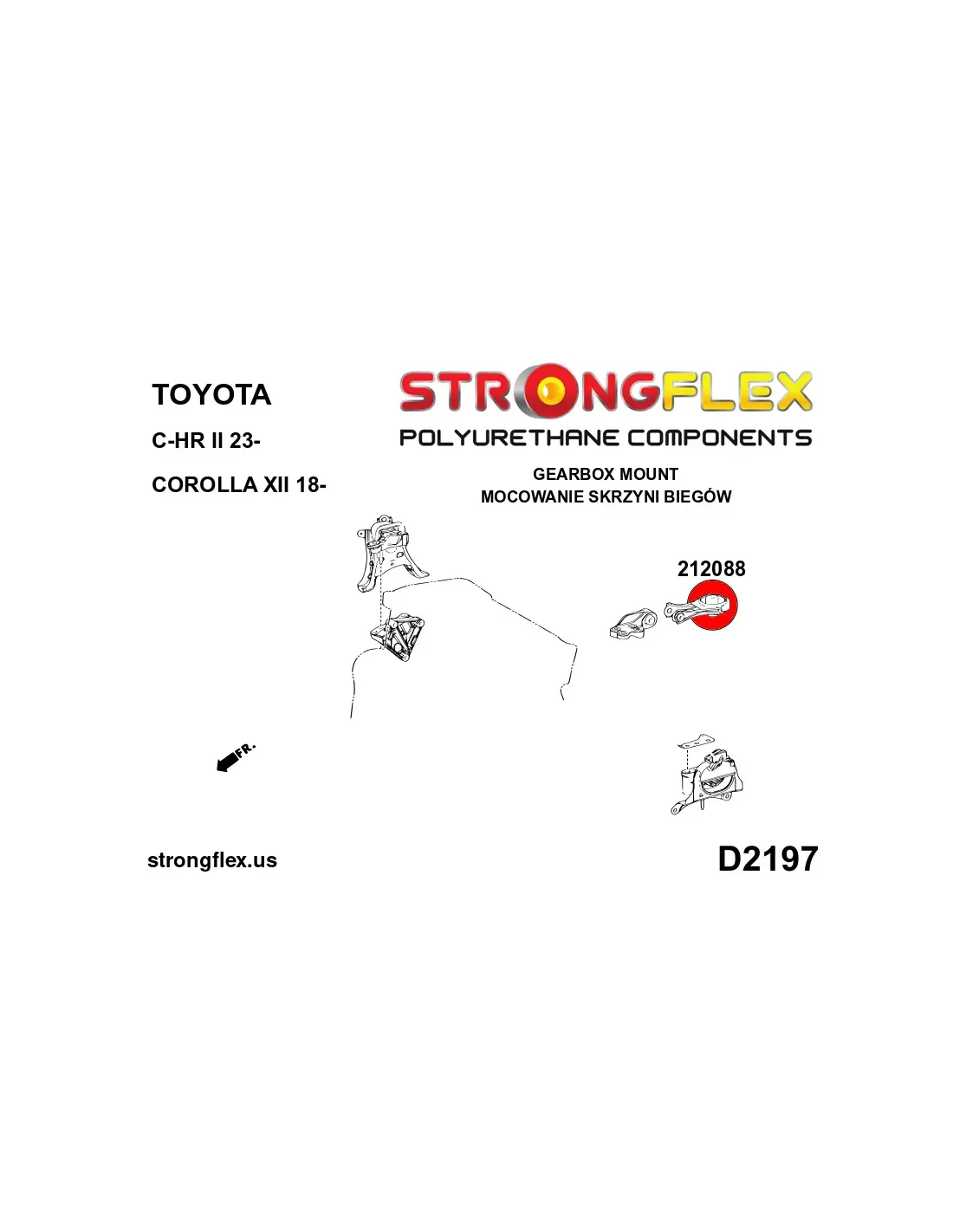 TOYOTA

C-HR II 23-

COROLLA XII 18-

STRONGFLEX

POLYURETHANE COMPONENTS

GEARBOX MOUNT
MOCOWANIE SKRZYNI BIEGÓW

212088

FR.

strongflex.us

D2197