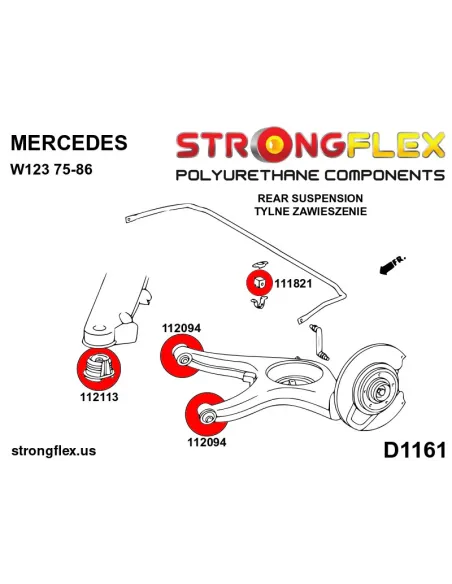 MERCEDES
W123 75-86

STRONGFLEX
POLYURETHANE COMPONENTS

REAR SUSPENSION
TYLNE ZAWIESZENIE

FR.

111821

112094

112113

112094

strongflex.us

D1161