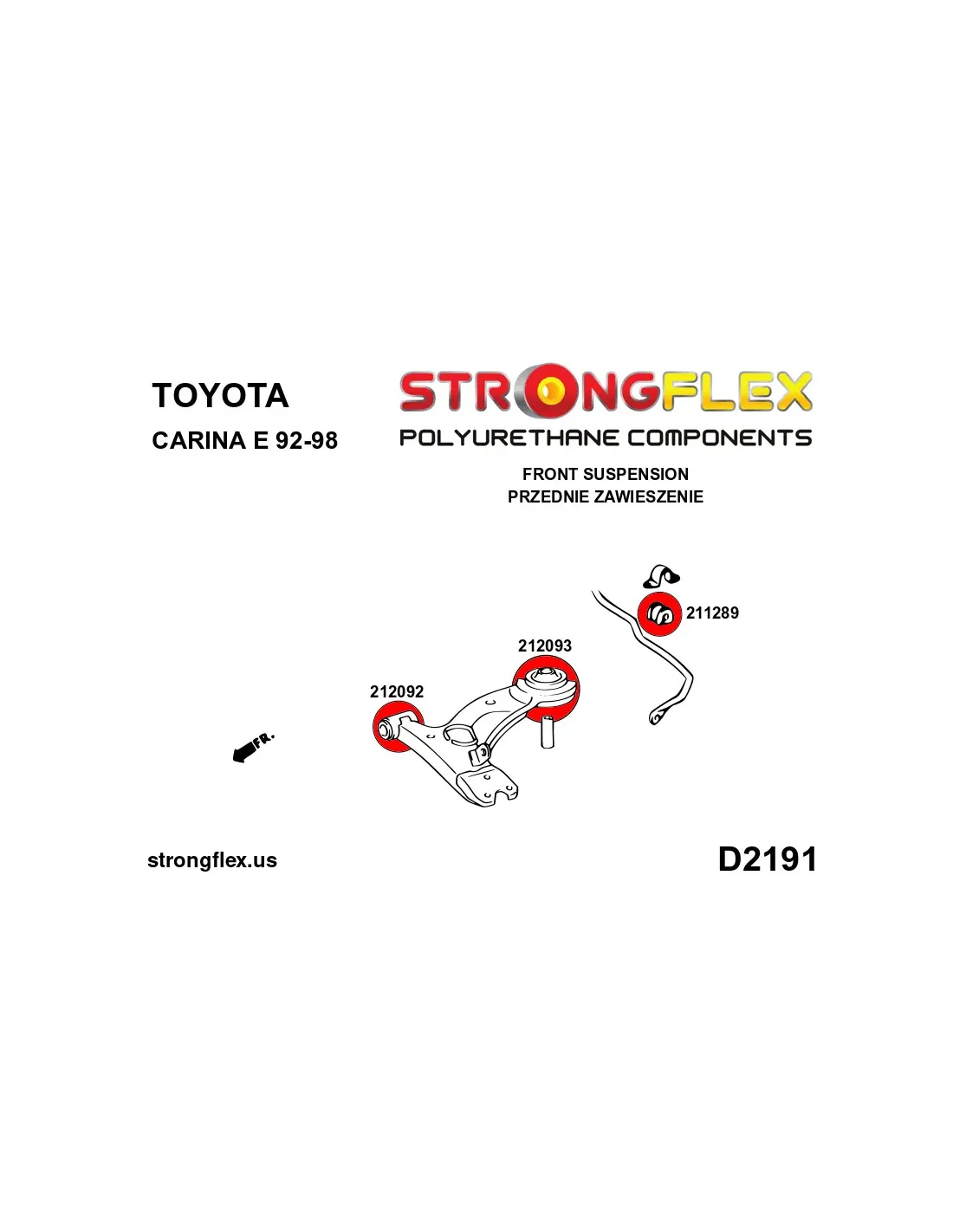 TOYOTA
CARINA E 92-98

STRONGFLEX
POLYURETHANE COMPONENTS

FRONT SUSPENSION
PRZEDNIE ZAWIESZENIE

211289
212093
212092
FR.

strongflex.us

D2191