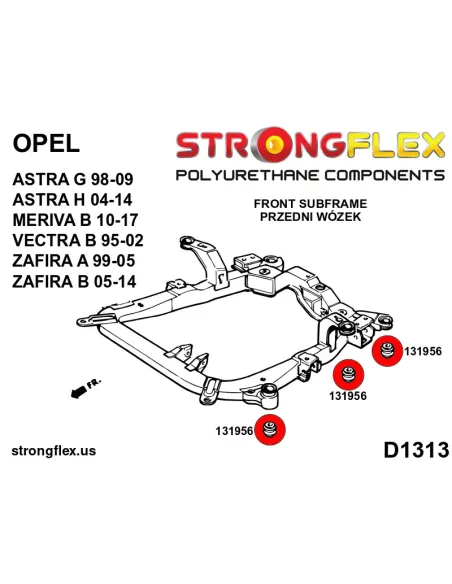 OPEL

ASTRA G 98-09
ASTRA H 04-14
MERIVA B 10-17
VECTRA B 95-02
ZAFIRA A 99-05
ZAFIRA B 05-14

STRONGFLEX
POLYURETHANE COMPONENTS

FRONT SUBFRAME
PRZEDNI WÓZEK

FR.

131956

131956

131956

strongflex.us

D1313