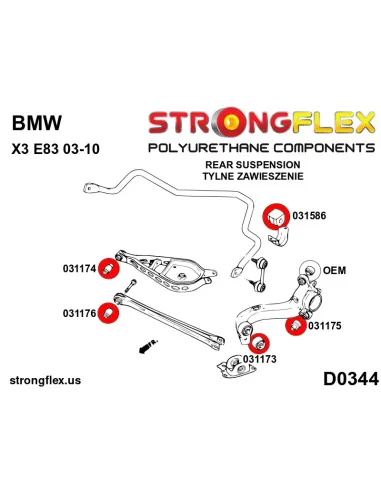 BMW

X3 E83 03-10

STRONGFLEX

POLYURETHANE COMPONENTS

REAR SUSPENSION
TYLNE ZAWIESZENIE

031586

031174

OEM

031176

031175

031173

strongflex.us

D0344