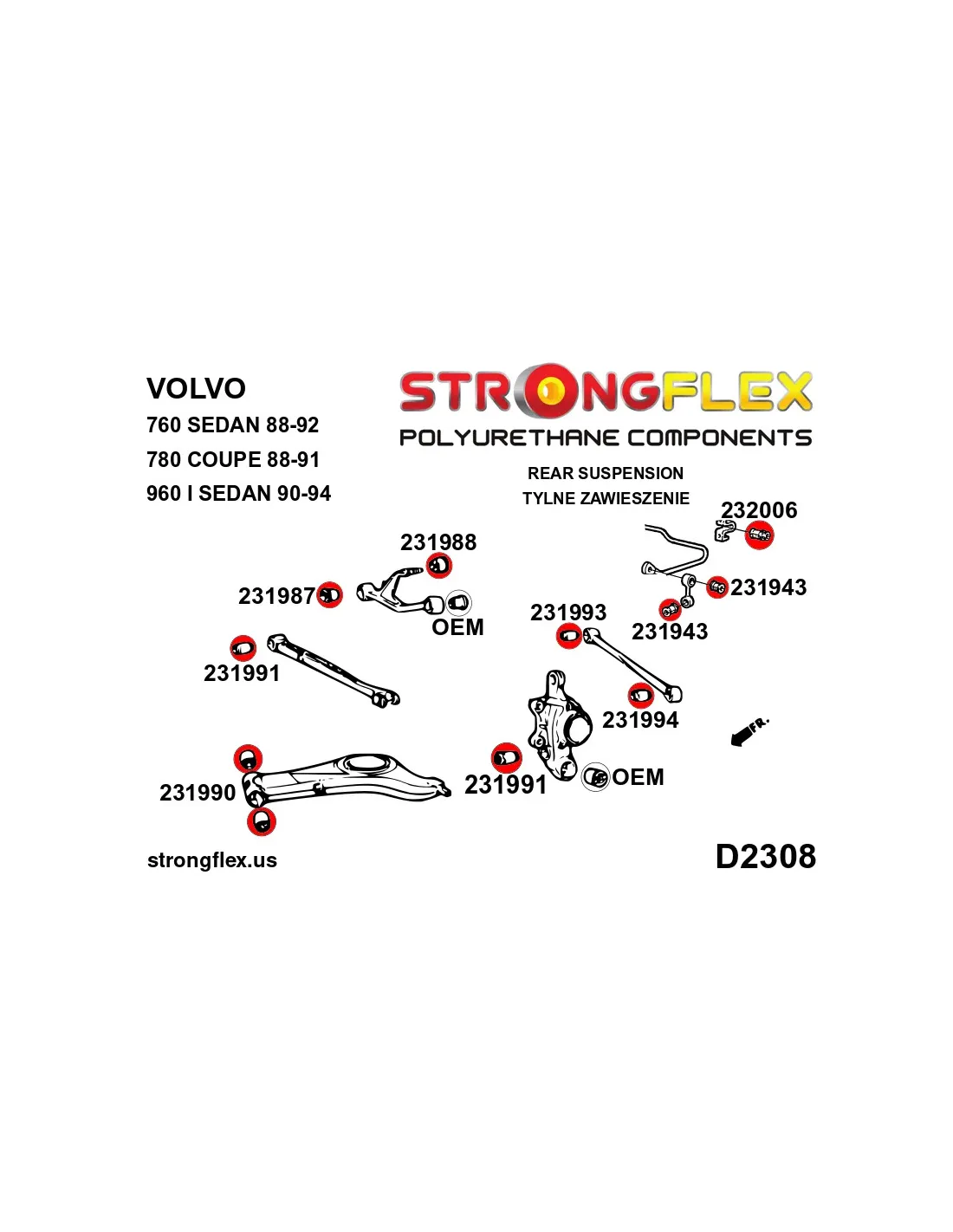 VOLVO
760 SEDAN 88-92
780 COUPE 88-91
960 I SEDAN 90-94

STRONGFLEX
POLYURETHANE COMPONENTS

REAR SUSPENSION
TYLNE ZAWIESZENIE

232006
231988
231987
OEM
231943
231993
231943
231991
231994
FR.
231990
231991
OEM

strongflex.us

D2308