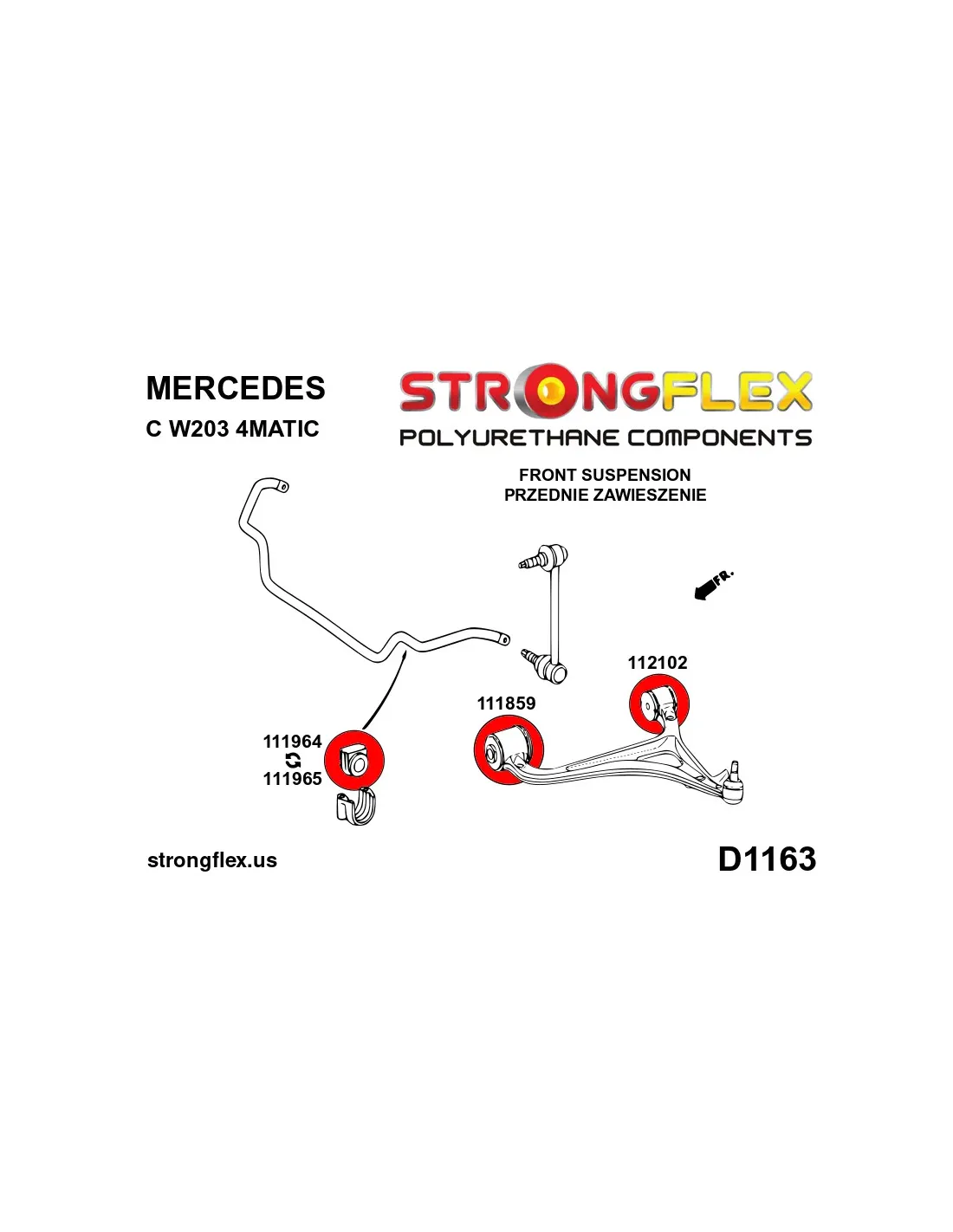 MERCEDES
C W203 4MATIC

STRONGFLEX
POLYURETHANE COMPONENTS

FRONT SUSPENSION
PRZEDNIE ZAWIESZENIE

FR.

112102

111859

111964
111965

strongflex.us

D1163