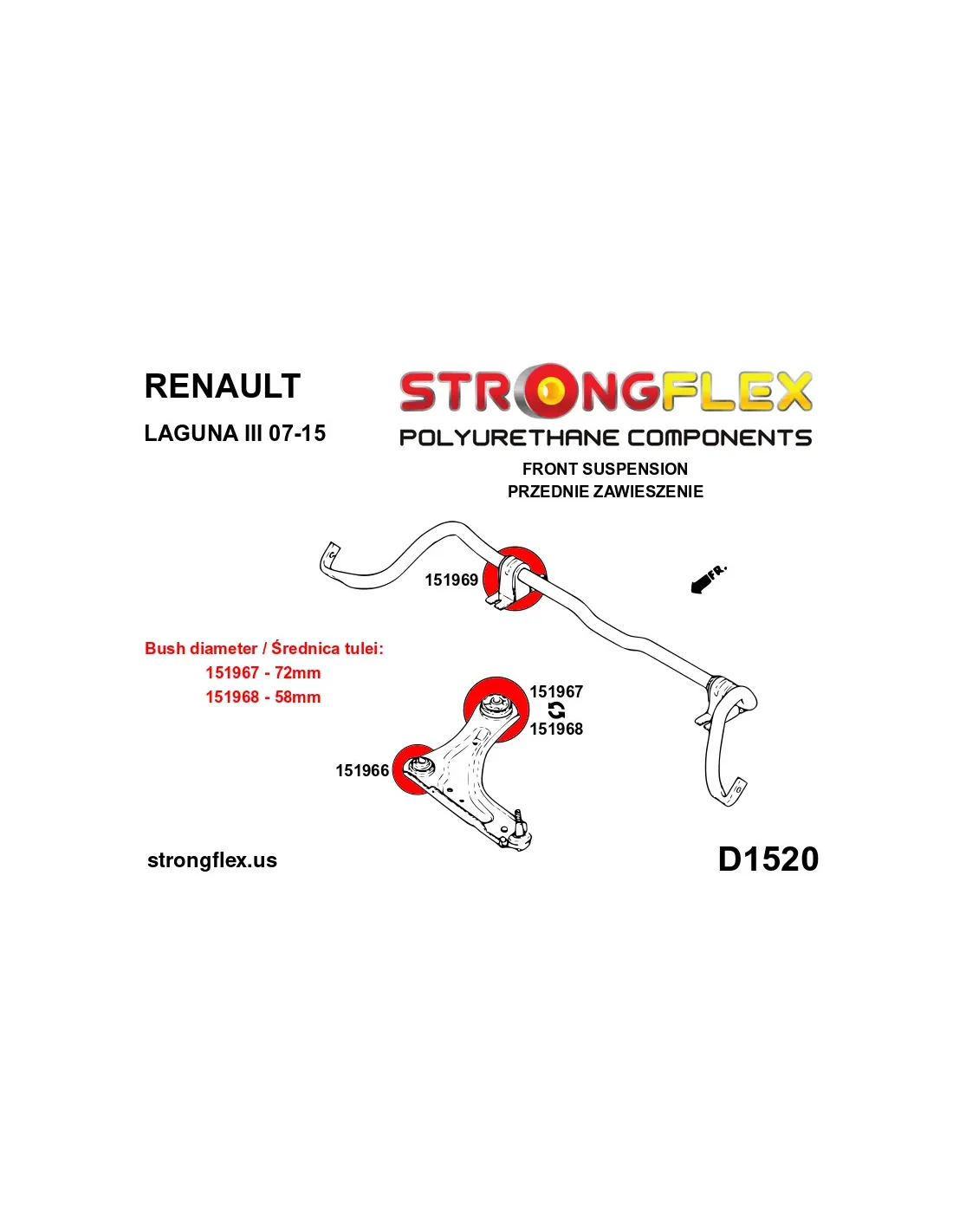 RENAULT
LAGUNA III 07-15

STRONGFLEX
POLYURETHANE COMPONENTS

FRONT SUSPENSION
PRZEDNIE ZAWIESZENIE

151969

FR.

Bush diameter / Średnica tulei:
151967 - 72mm
151968 - 58mm

151967
151968

151966

strongflex.us

D1520