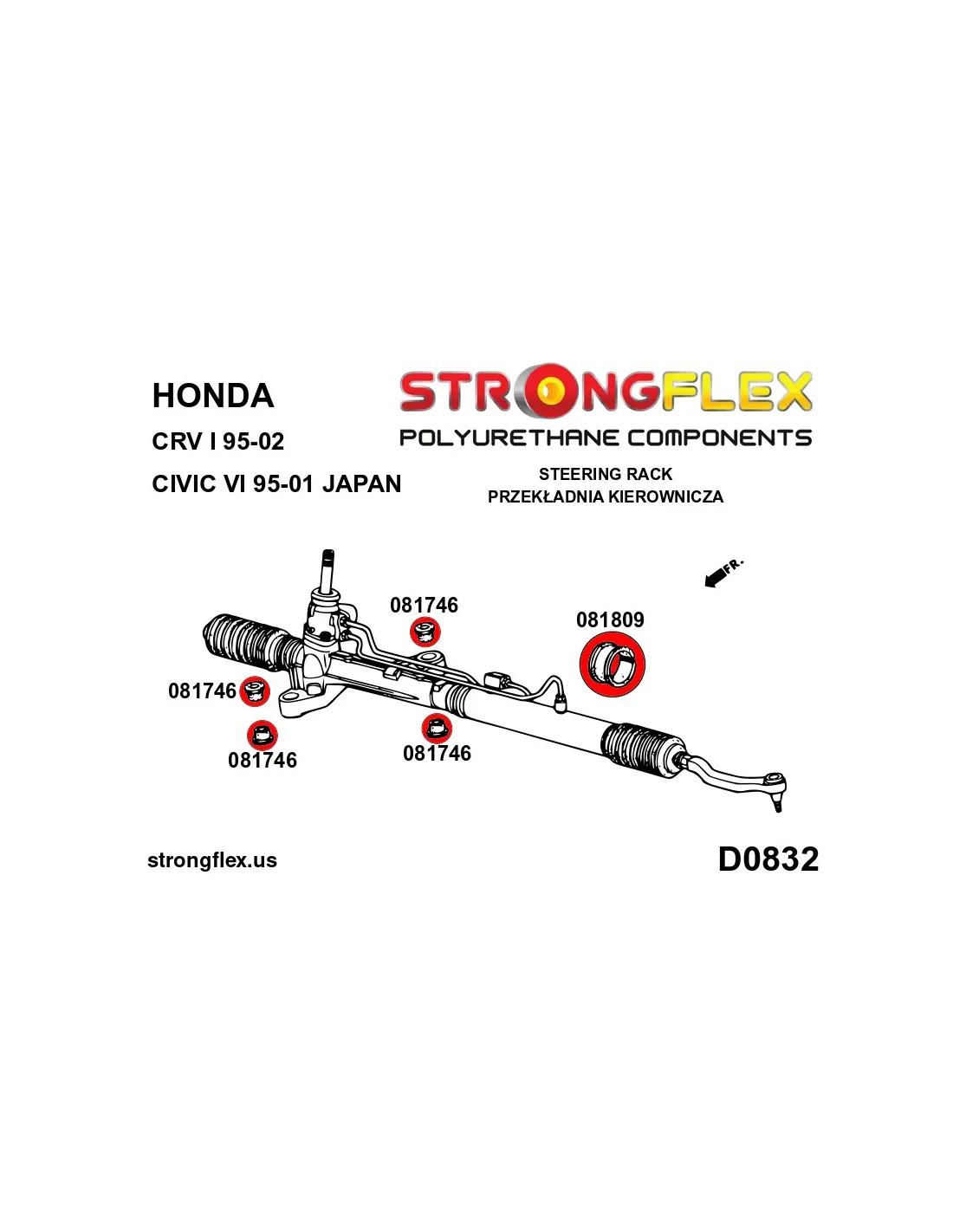 HONDA

CRV I 95-02

CIVIC VI 95-01 JAPAN

STRONGFLEX

POLYURETHANE COMPONENTS

STEERING RACK
PRZEKŁADNIA KIEROWNICZA

FR.

081746

081809

081746

081746

081746

strongflex.us

D0832