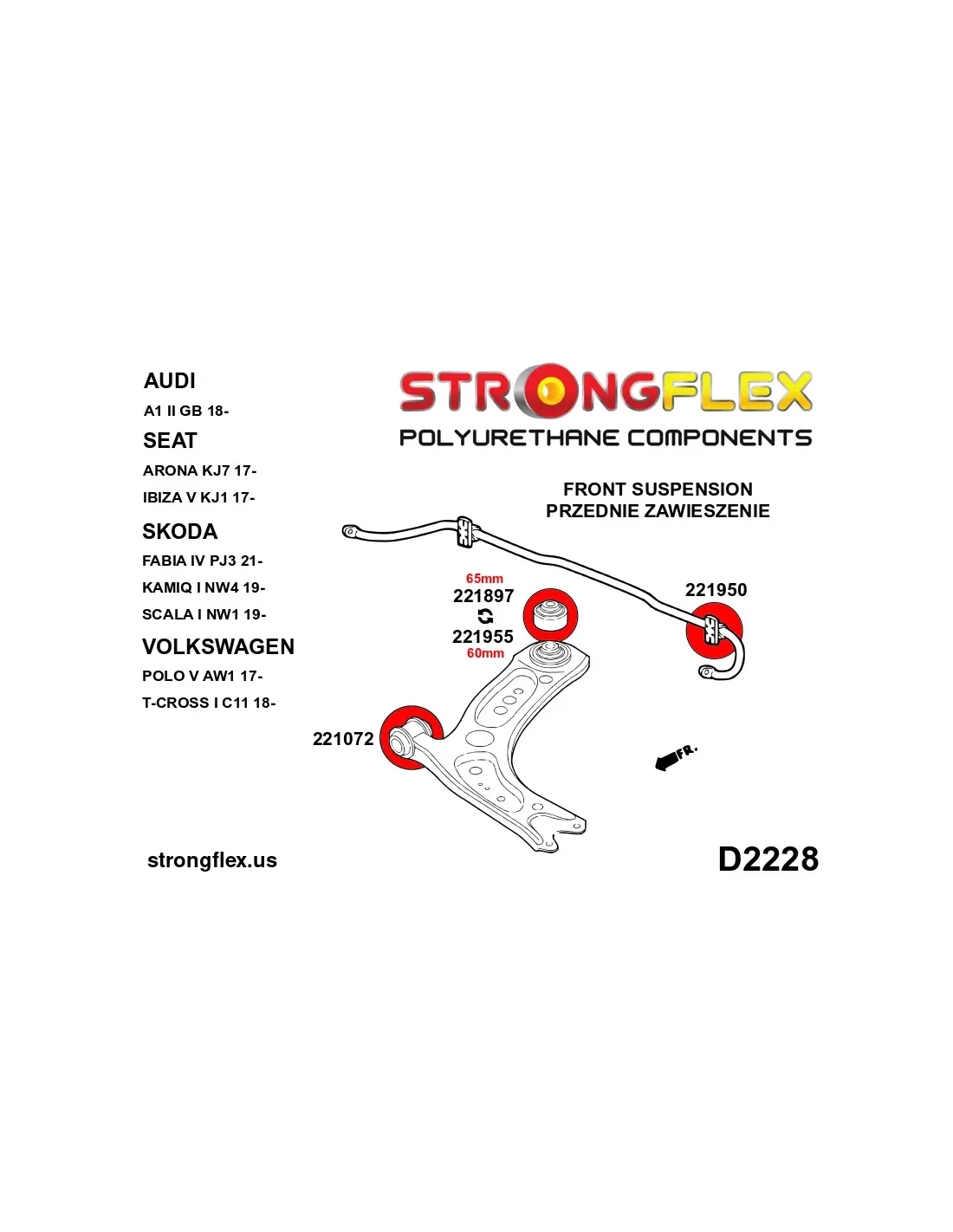 AUDI
A1 II GB 18-
SEAT
ARONA KJ7 17-
IBIZA V KJ1 17-
SKODA
FABIA IV PJ3 21-
KAMIQ I NW4 19-
SCALA I NW1 19-
VOLKSWAGEN
POLO V AW1 17-
T-CROSS I C11 18-

STRONGFLEX
POLYURETHANE COMPONENTS

FRONT SUSPENSION
PRZEDNIE ZAWIESZENIE

65mm
221897
221955
60mm

221950

221072

FR.

strongflex.us

D2228