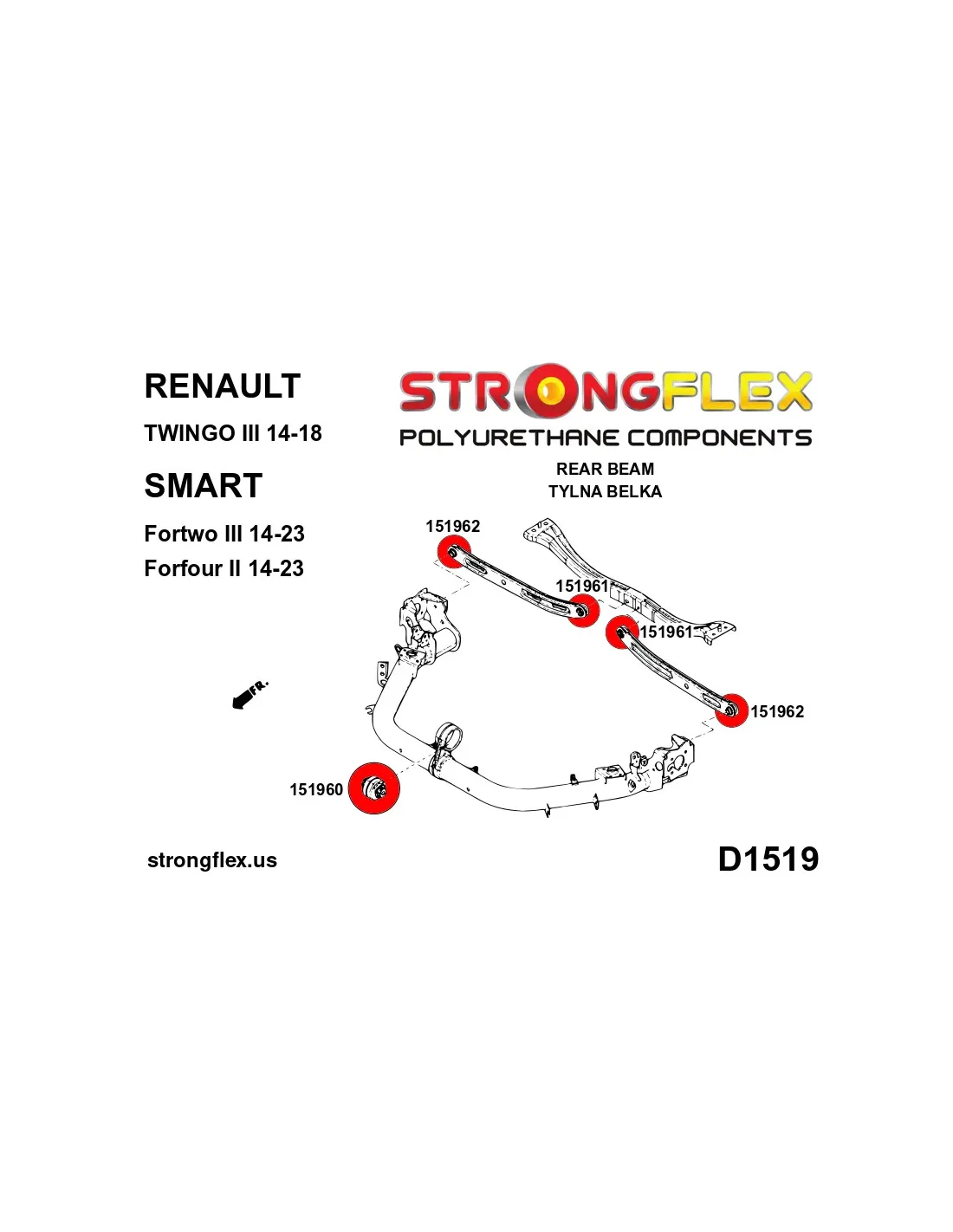 RENAULT

TWINGO III 14-18

SMART

Fortwo III 14-23

Forfour II 14-23

STRONGFLEX

POLYURETHANE COMPONENTS

REAR BEAM
TYLNA BELKA

151962

151961

151961

151962

FR.

151960

strongflex.us

D1519