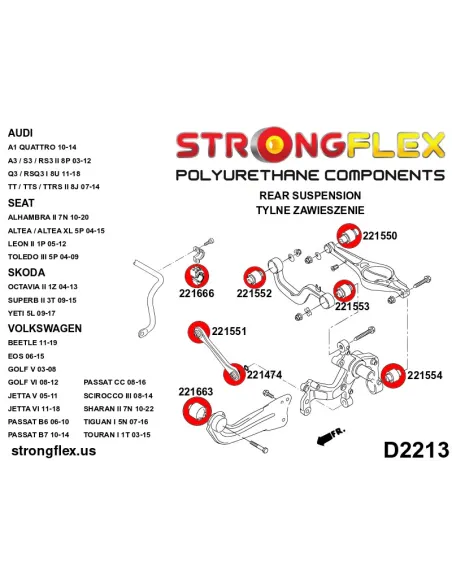 AUDI
A1 QUATTRO 10-14
A3 / S3 / RS3 II 8P 03-12
Q3 / RSQ3 I 8U 11-18
TT / TTS / TTRS II 8J 07-14

SEAT
ALHAMBRA II 7N 10-20
ALTEA / ALTEA XL 5P 04-15
LEON II 1P 05-12
TOLEDO III 5P 04-09

SKODA
OCTAVIA II 1Z 04-13
SUPERB II 3T 09-15
YETI 5L 09-17

VOLKSWAGEN
BEETLE 11-19
EOS 06-15
GOLF V 03-08
GOLF VI 08-12
JETTA V 05-11
JETTA VI 11-18
PASSAT B6 06-10
PASSAT B7 10-14
PASSAT CC 08-16
SCIROCCO III 08-14
SHARAN II 7N 10-22
TIGUAN I 5N 07-16
TOURAN I 1T 03-15

strongflex.us

STRONGFLEX
POLYURETHANE COMPONENTS
REAR SUSPENSION
TYLNE ZAWIESZENIE

221550
221666
221552
221553
221551
221474
221554
221663
FR.

D2213