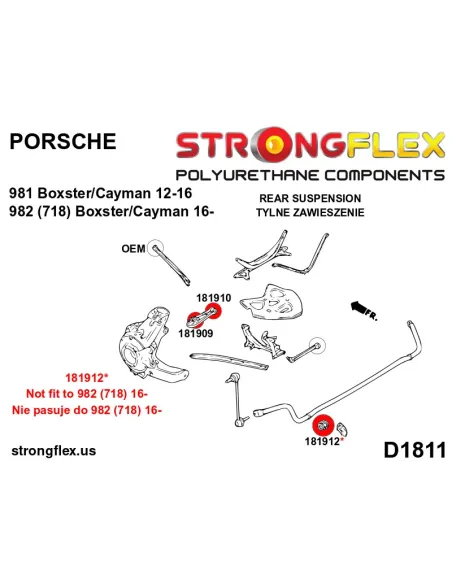 PORSCHE

STRONGFLEX
POLYURETHANE COMPONENTS

981 Boxster/Cayman 12-16
982 (718) Boxster/Cayman 16-

REAR SUSPENSION
TYLNE ZAWIESZENIE

OEM

181910

181909

FR.

181912*
Not fit to 982 (718) 16-
Nie pasuje do 982 (718) 16-

181912*

strongflex.us

D1811