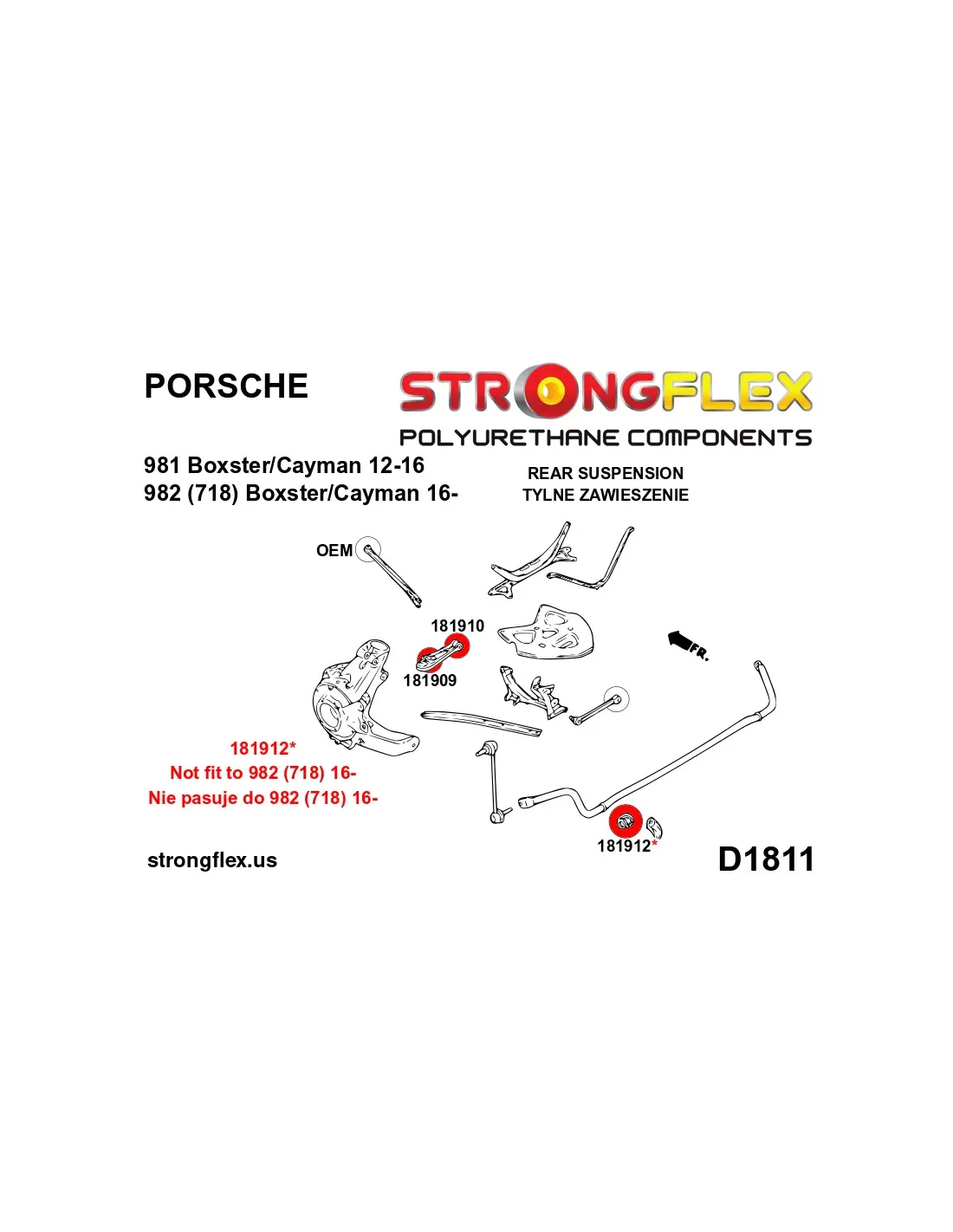 PORSCHE

STRONGFLEX
POLYURETHANE COMPONENTS

981 Boxster/Cayman 12-16
982 (718) Boxster/Cayman 16-

REAR SUSPENSION
TYLNE ZAWIESZENIE

OEM

181910

181909

FR.

181912*
Not fit to 982 (718) 16-
Nie pasuje do 982 (718) 16-

181912*

strongflex.us

D1811