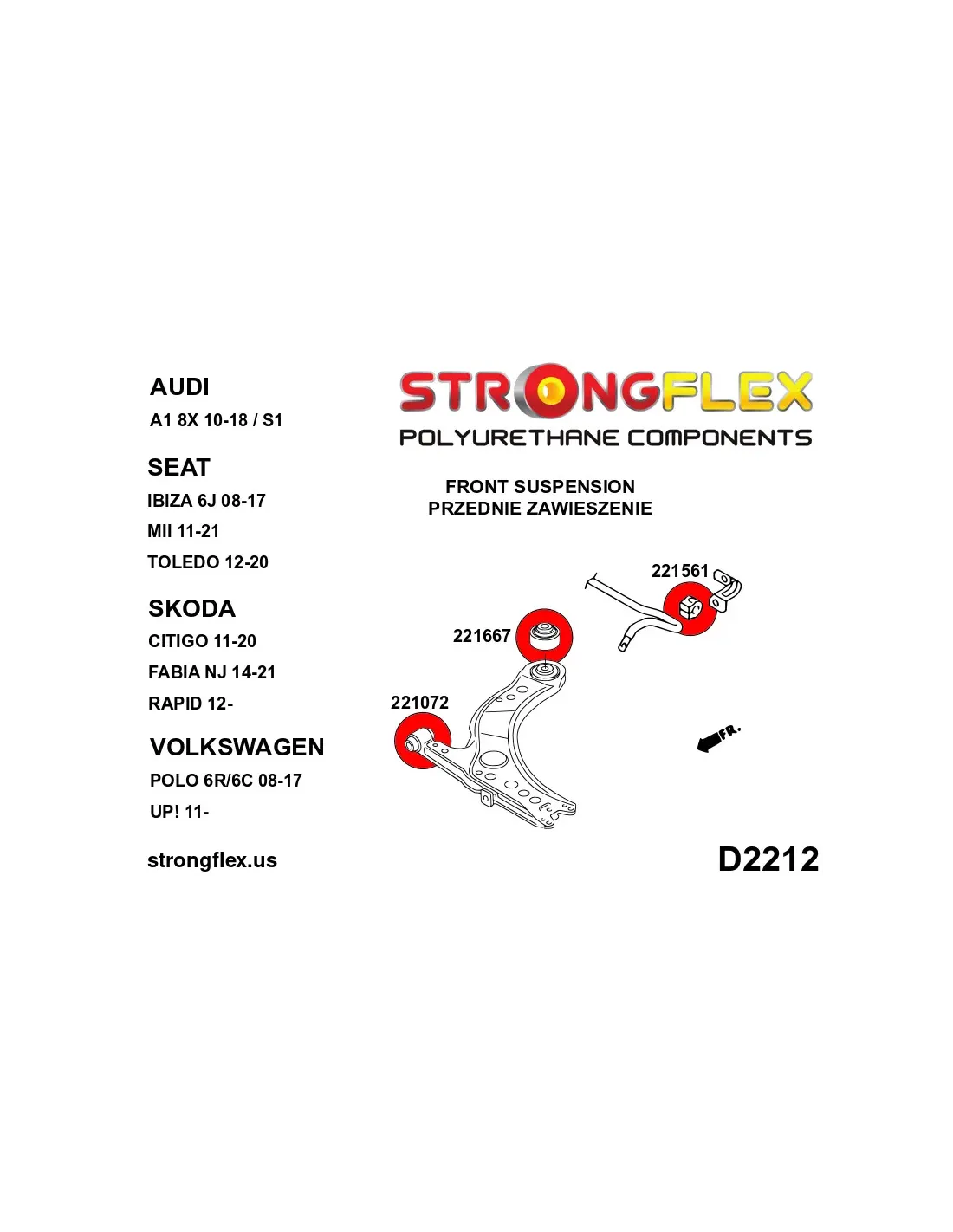 AUDI
A1 8X 10-18 / S1

SEAT
IBIZA 6J 08-17
MII 11-21
TOLEDO 12-20

SKODA
CITIGO 11-20
FABIA NJ 14-21
RAPID 12-

VOLKSWAGEN
POLO 6R/6C 08-17
UP! 11-

strongflex.us

STRONGFLEX
POLYURETHANE COMPONENTS

FRONT SUSPENSION
PRZEDNIE ZAWIESZENIE

221561
221667
221072

FR.

D2212