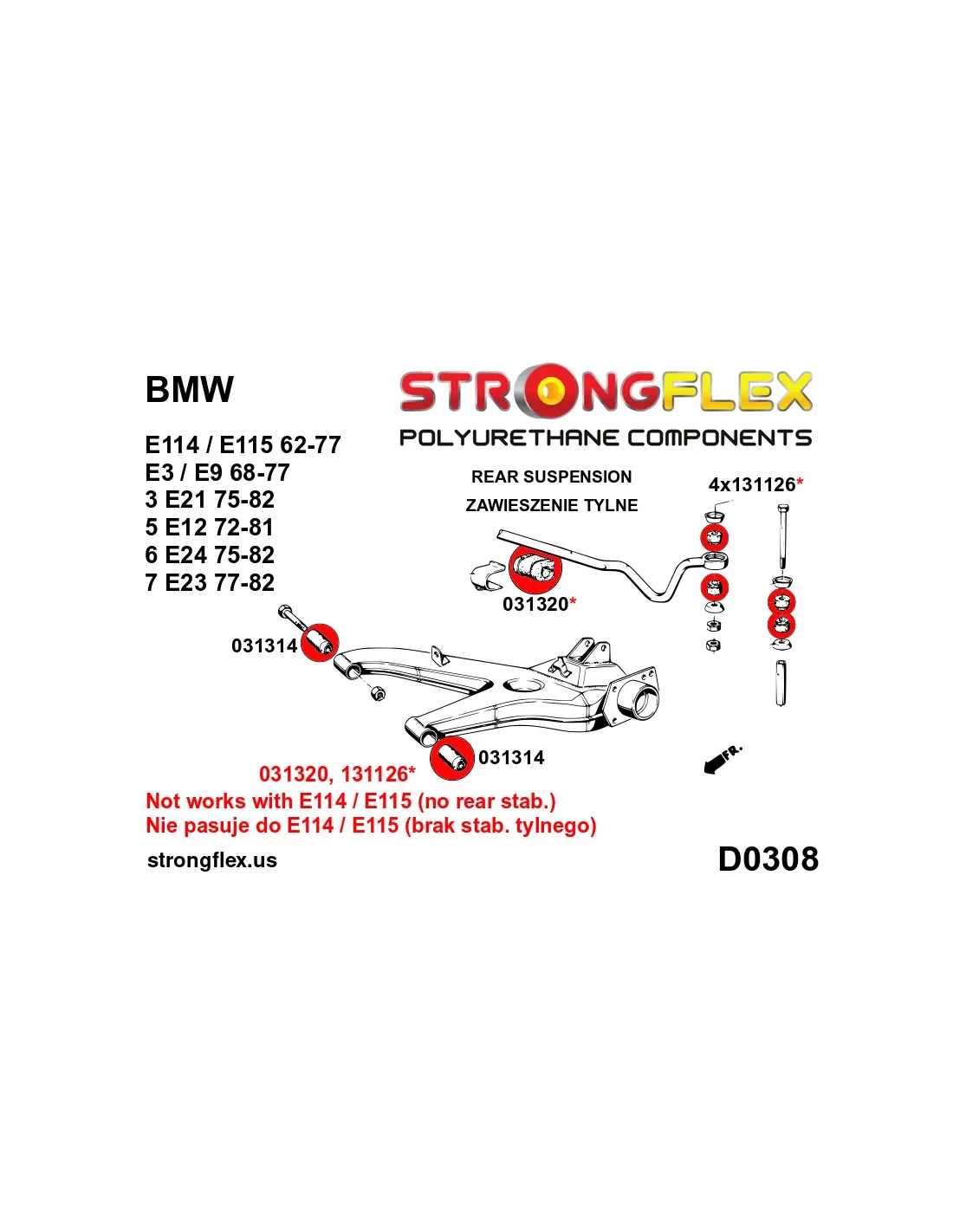 BMW

E114 / E115 62-77
E3 / E9 68-77
3 E21 75-82
5 E12 72-81
6 E24 75-82
7 E23 77-82

STRONGFLEX
POLYURETHANE COMPONENTS

REAR SUSPENSION
ZAWIESZENIE TYLNE

4x131126*

031320*

031314

031314

FR.

031320, 131126*
Not works with E114 / E115 (no rear stab.)
Nie pasuje do E114 / E115 (brak stab. tylnego)

strongflex.us

D0308