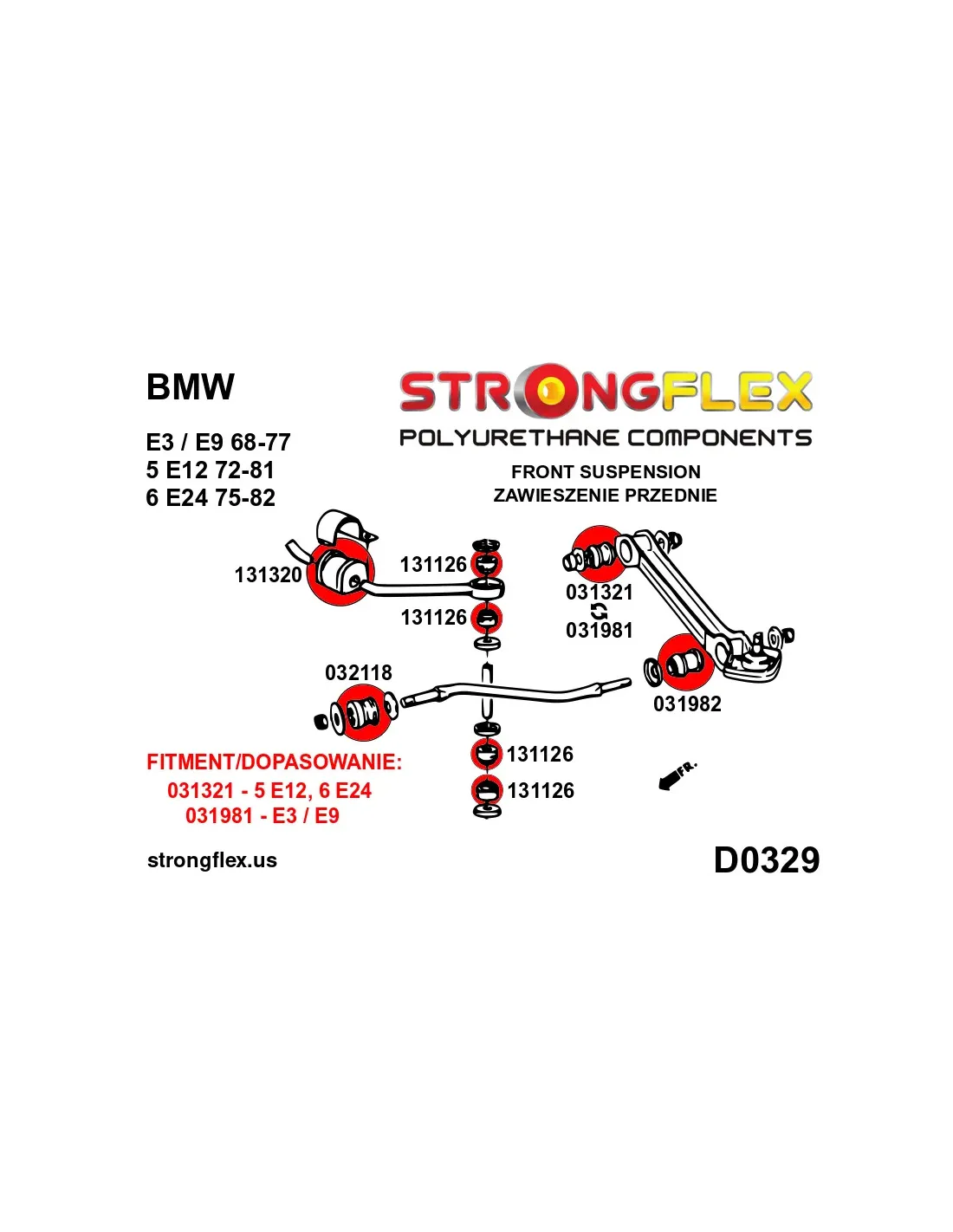 BMW

E3 / E9 68-77
5 E12 72-81
6 E24 75-82

STRONGFLEX
POLYURETHANE COMPONENTS

FRONT SUSPENSION
ZAWIESZENIE PRZEDNIE

131320

131126

131126

031321

031981

032118

031982

131126

131126

FR.

FITMENT/DOPASOWANIE:
031321 - 5 E12, 6 E24
031981 - E3 / E9

strongflex.us

D0329