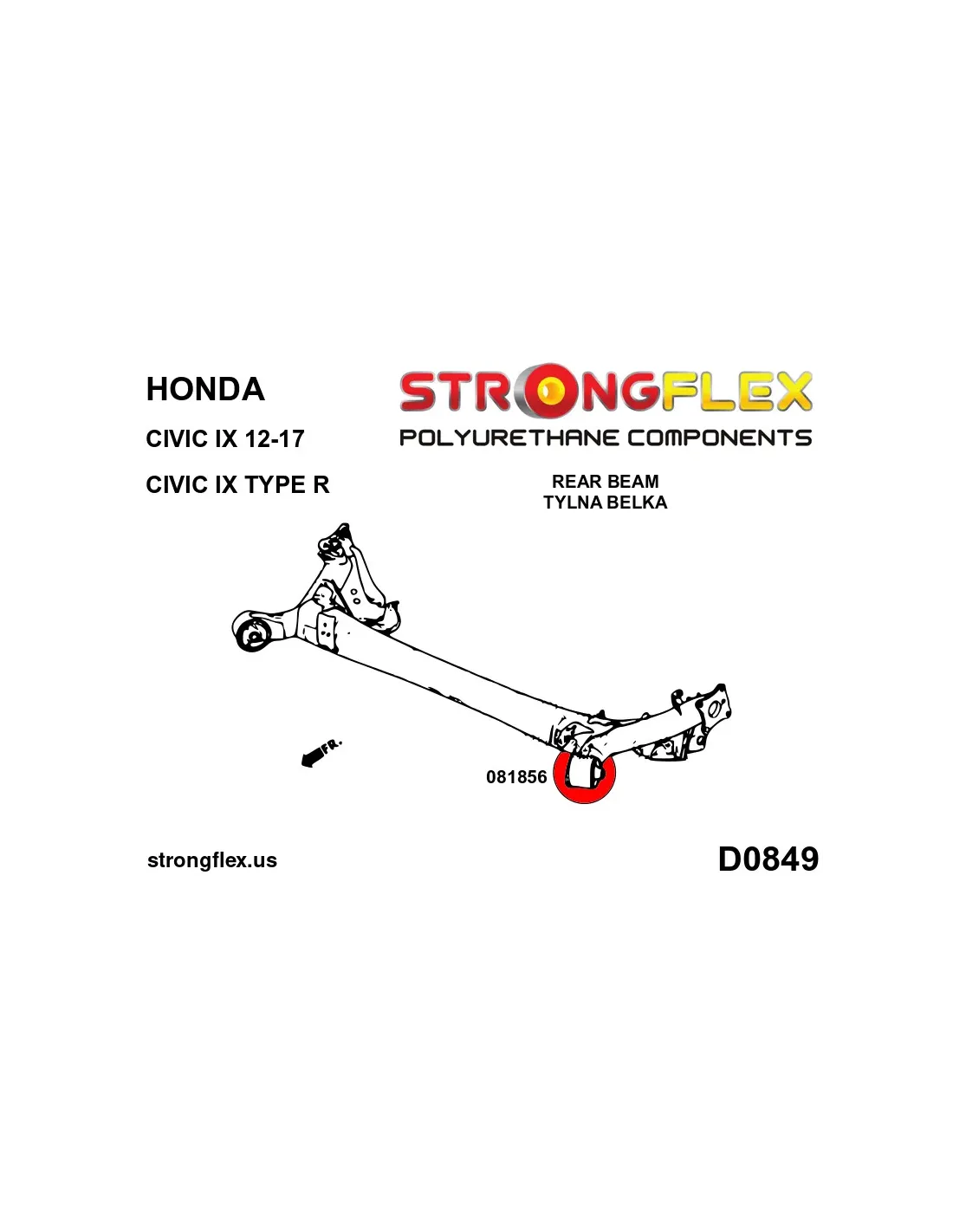 HONDA

CIVIC IX 12-17

CIVIC IX TYPE R

STRONGFLEX
POLYURETHANE COMPONENTS

REAR BEAM
TYLNA BELKA

FR.

081856

strongflex.us

D0849