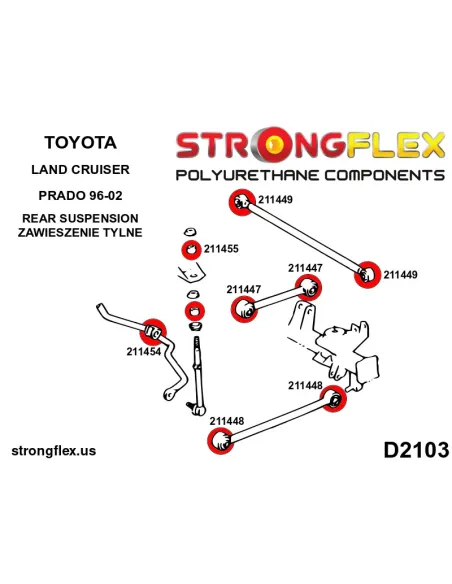 TOYOTA

LAND CRUISER

PRADO 96-02

REAR SUSPENSION
ZAWIESZENIE TYLNE

STRONGFLEX
POLYURETHANE COMPONENTS

211449

211455

211447

211449

211447

211454

211448

211448

strongflex.us

D2103