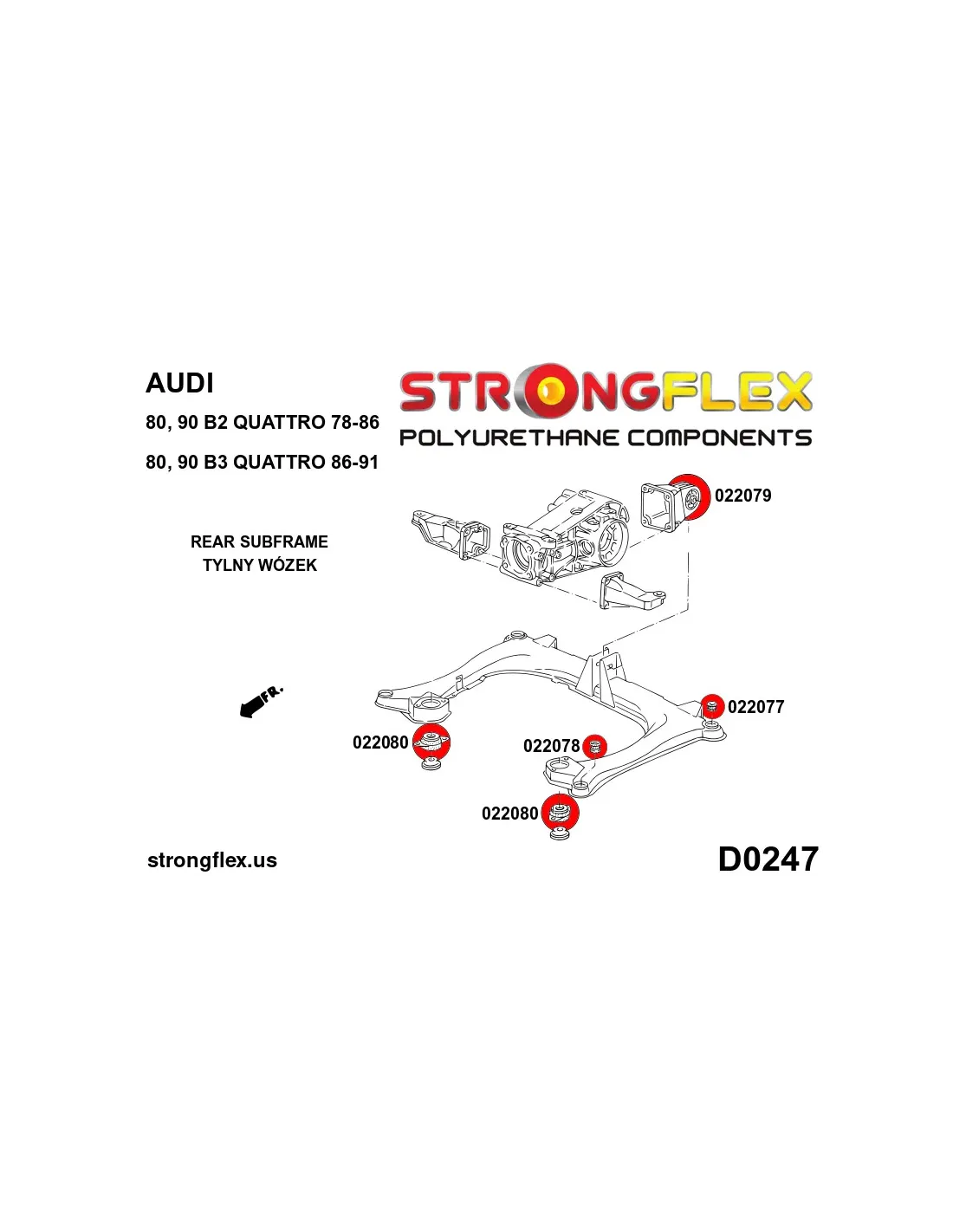 AUDI

80, 90 B2 QUATTRO 78-86

80, 90 B3 QUATTRO 86-91

STRONGFLEX

POLYURETHANE COMPONENTS

REAR SUBFRAME
TYLNY WÓZEK

022079

FR.

022077

022080

022078

022080

strongflex.us

D0247