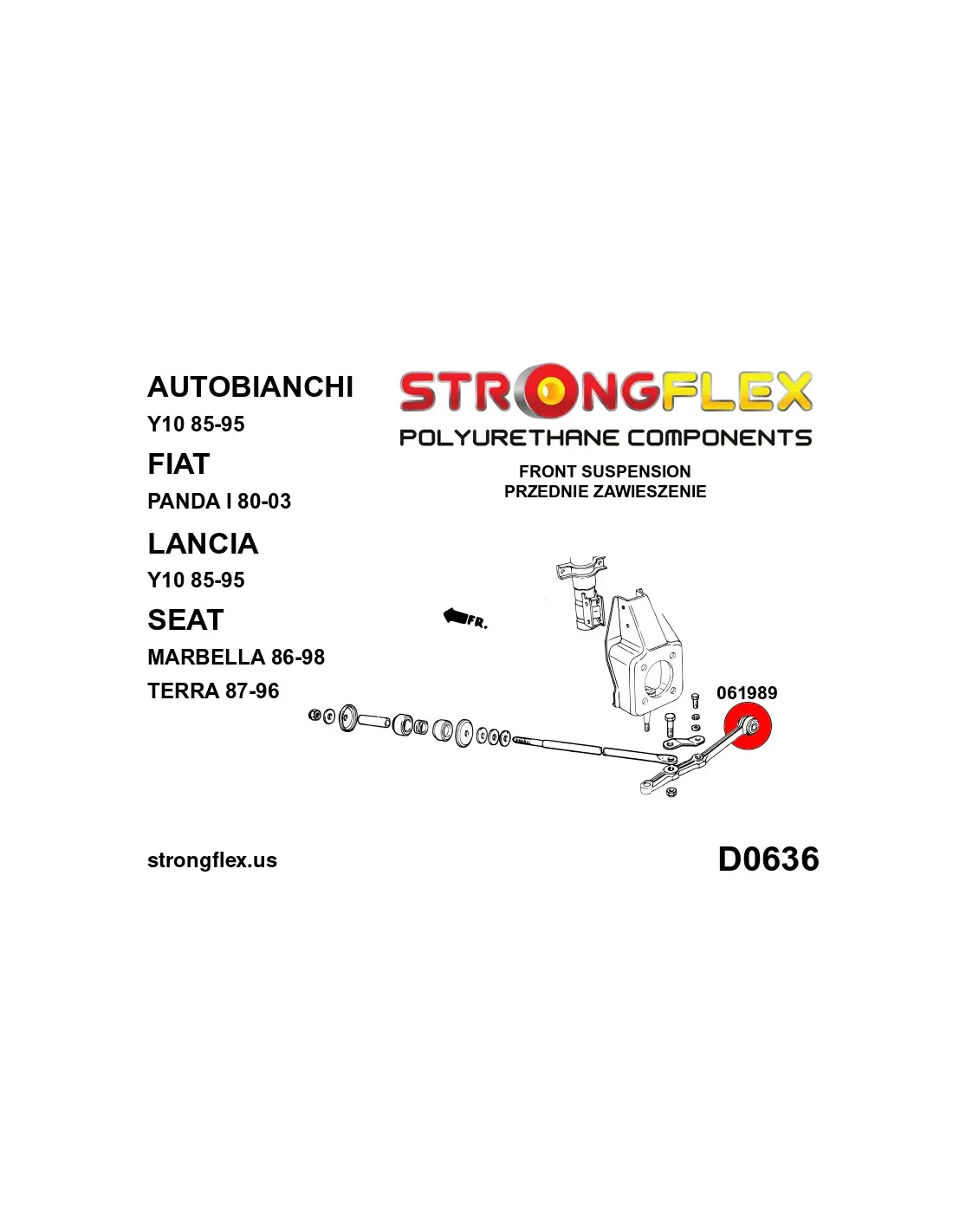 AUTOBIANCHI
Y10 85-95
FIAT
PANDA I 80-03
LANCIA
Y10 85-95
SEAT
MARBELLA 86-98
TERRA 87-96

STRONGFLEX
POLYURETHANE COMPONENTS

FRONT SUSPENSION
PRZEDNIE ZAWIESZENIE

FR.

061989

strongflex.us

D0636