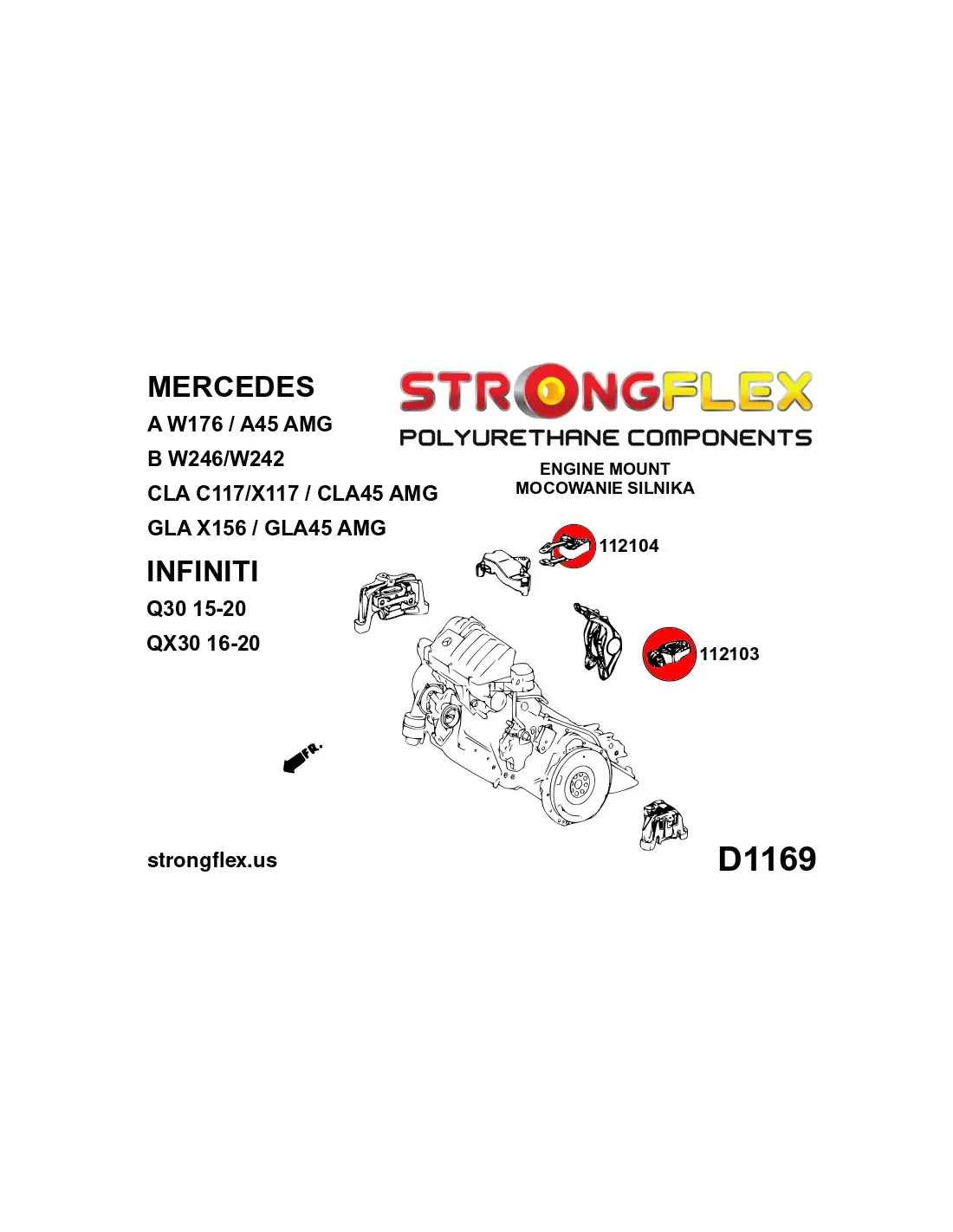 MERCEDES
A W176 / A45 AMG
B W246/W242
CLA C117/X117 / CLA45 AMG
GLA X156 / GLA45 AMG

INFINITI
Q30 15-20
QX30 16-20

STRONGFLEX
POLYURETHANE COMPONENTS

ENGINE MOUNT
MOCOWANIE SILNIKA

112104

112103

FR.

strongflex.us

D1169