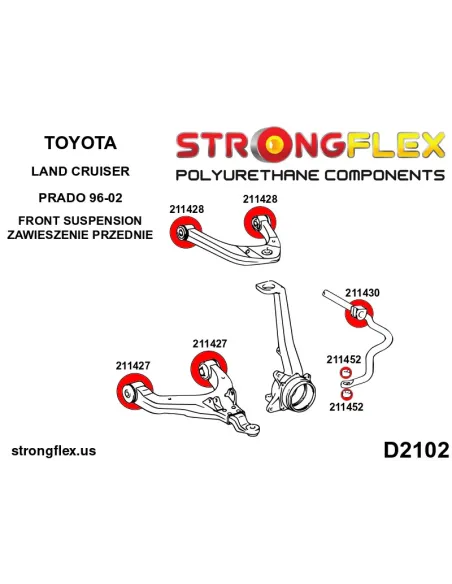 TOYOTA

LAND CRUISER

PRADO 96-02

FRONT SUSPENSION
ZAWIESZENIE PRZEDNIE

STRONGFLEX
POLYURETHANE COMPONENTS

211428

211428

211430

211427

211427

211452

211452

strongflex.us

D2102