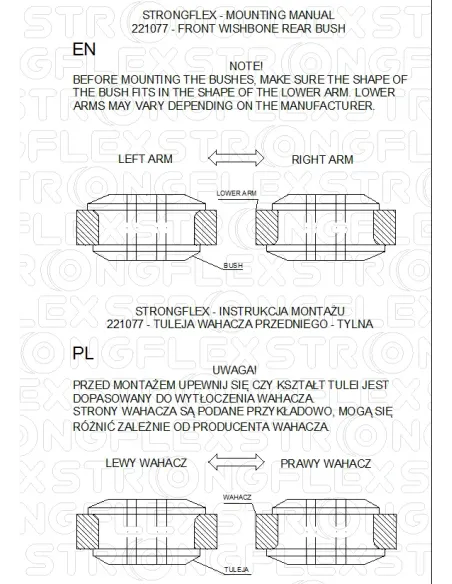 STRONGFLEX - MOUNTING MANUAL
221077 - FRONT WISHBONE REAR BUSH

EN

NOTE!
BEFORE MOUNTING THE BUSHES, MAKE SURE THE SHAPE OF THE BUSH FITS IN THE SHAPE OF THE LOWER ARM. LOWER ARMS MAY VARY DEPENDING ON THE MANUFACTURER.

LEFT ARM

RIGHT ARM

LOWER ARM

BUSH

STRONGFLEX - INSTRUKCJA MONTAŻU
221077 - TULEJA WAHACZA PRZEDNIEGO - TYLNA

PL

UWAGA!
PRZED MONTAŻEM UPEWNIJ SIĘ CZY KSZTAŁT TULEI JEST DOPASOWANY DO WYTŁOCZENIA WAHACZA.
STRONY WAHACZA SĄ PODANE PRZYKŁADOWO, MOGĄ SIĘ RÓŻNIĆ ZALEŻNIE OD PRODUCENTA WAHACZA.

LEWY WAHACZ

PRAWY WAHACZ

WAHACZ

TULEJA