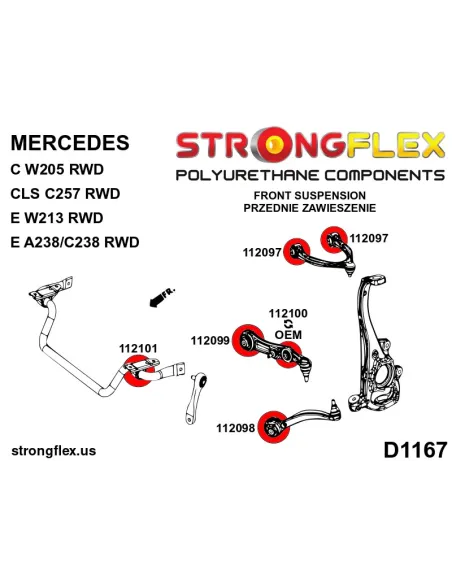 MERCEDES
C W205 RWD
CLS C257 RWD
E W213 RWD
E A238/C238 RWD

STRONGFLEX
POLYURETHANE COMPONENTS

FRONT SUSPENSION
PRZEDNIE ZAWIESZENIE

112097
112097

FR.

112100
OEM
112099

112101

112098

strongflex.us

D1167