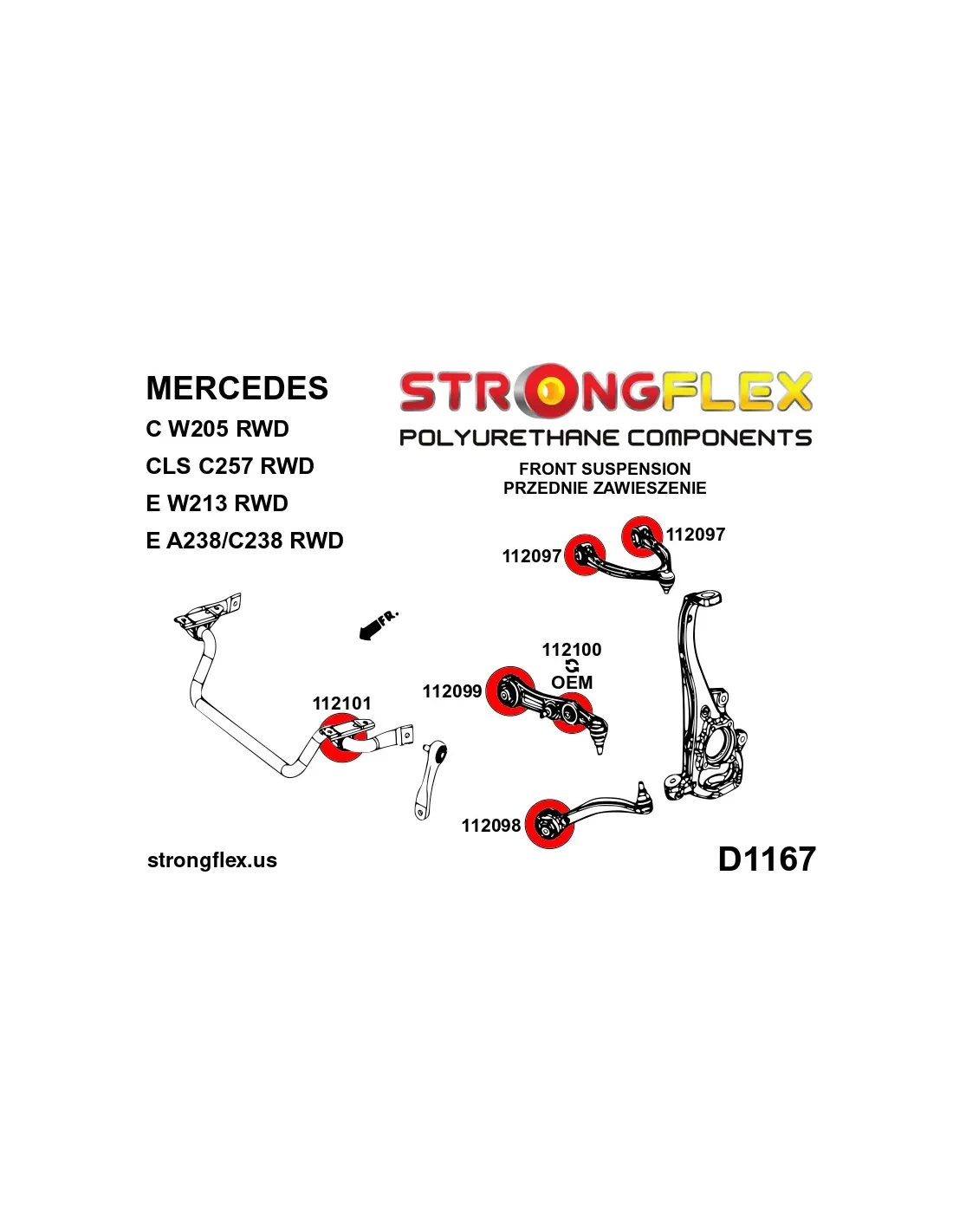 MERCEDES
C W205 RWD
CLS C257 RWD
E W213 RWD
E A238/C238 RWD

STRONGFLEX
POLYURETHANE COMPONENTS

FRONT SUSPENSION
PRZEDNIE ZAWIESZENIE

112097
112097
FR.
112100
OEM
112099
112101
112098

strongflex.us

D1167