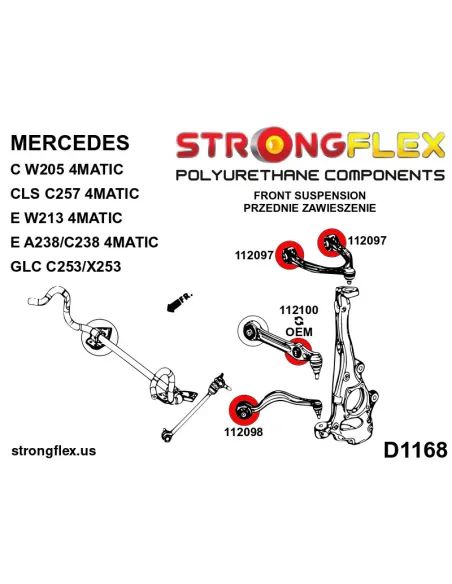 MERCEDES
C W205 4MATIC
CLS C257 4MATIC
E W213 4MATIC
E A238/C238 4MATIC
GLC C253/X253

STRONGFLEX
POLYURETHANE COMPONENTS

FRONT SUSPENSION
PRZEDNIE ZAWIESZENIE

112097
112097
FR.
112100
OEM
112098

strongflex.us

D1168