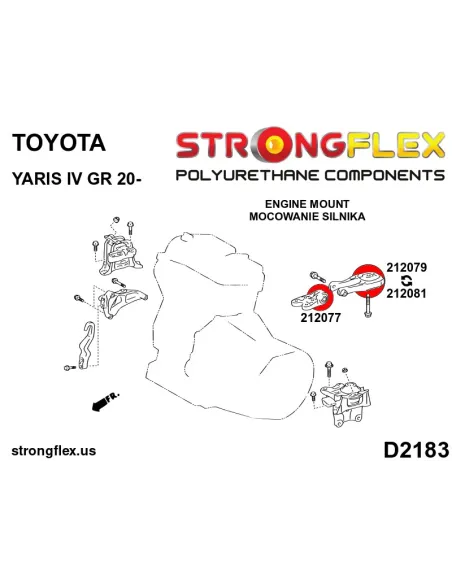 TOYOTA

YARIS IV GR 20-

STRONGFLEX

POLYURETHANE COMPONENTS

ENGINE MOUNT
MOCOWANIE SILNIKA

212079

212081

212077

FR.

strongflex.us

D2183