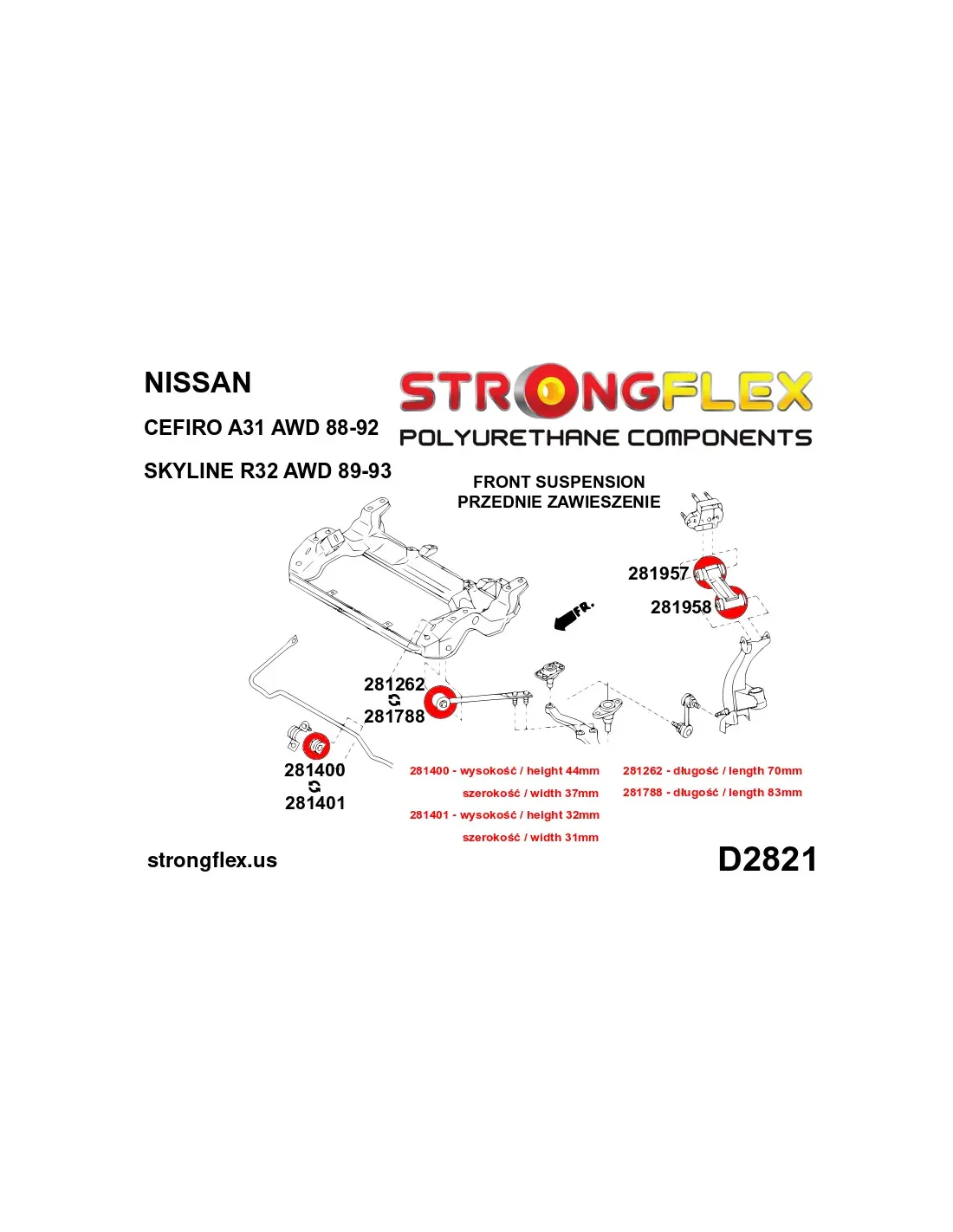 NISSAN

CEFIRO A31 AWD 88-92

SKYLINE R32 AWD 89-93

STRONGFLEX
POLYURETHANE COMPONENTS

FRONT SUSPENSION
PRZEDNIE ZAWIESZENIE

281957

281958

FR.

281262
281788

281400
281401

281400 - wysokość / height 44mm
szerokość / width 37mm
281401 - wysokość / height 32mm
szerokość / width 31mm

281262 - długość / length 70mm
281788 - długość / length 83mm

strongflex.us

D2821